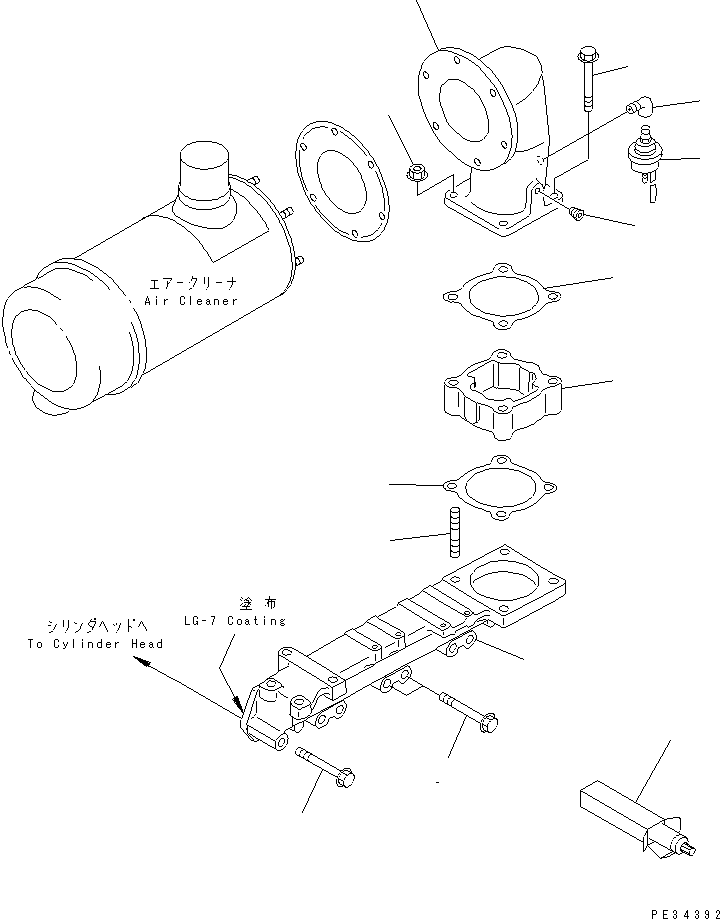 エアークリーナ
Air Cleaner

塗布
LG-7 Coating

シリンダヘッドへ
To Cylinder Head

PE34392