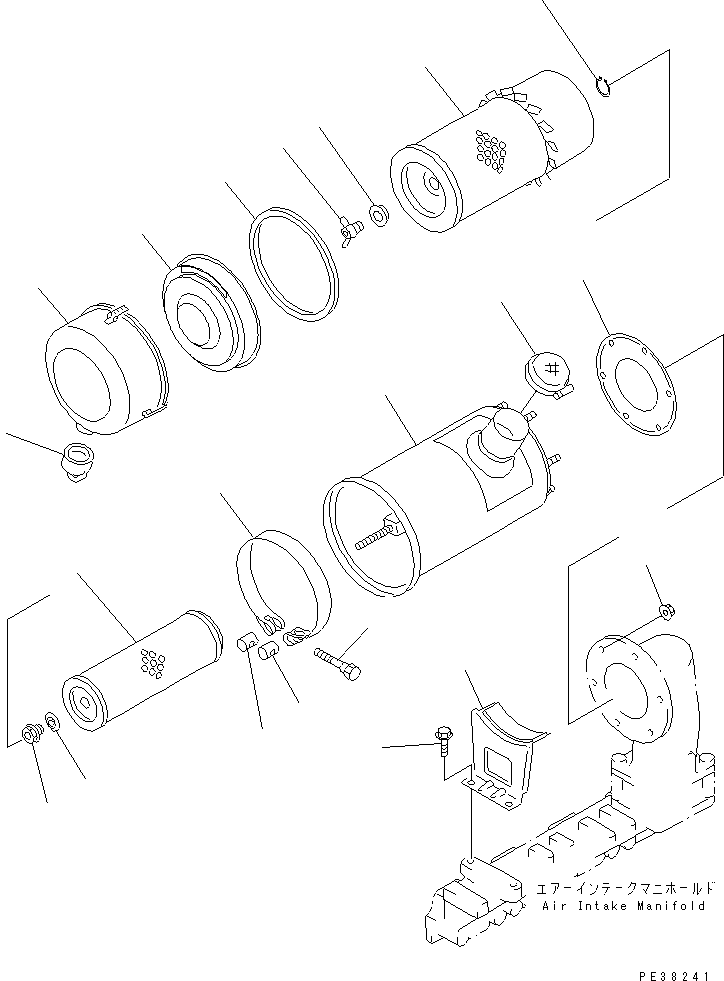 エアーインテークマニホールド
Air Intake Manifold

PE38241