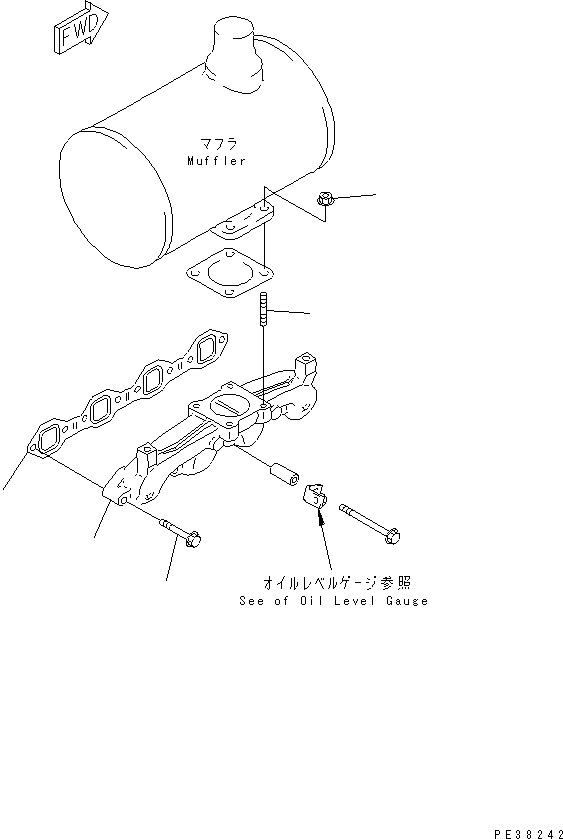 FWD

マフラ
Muffler

オイルレベルゲージ参照
See of Oil Level Gauge

PE38242