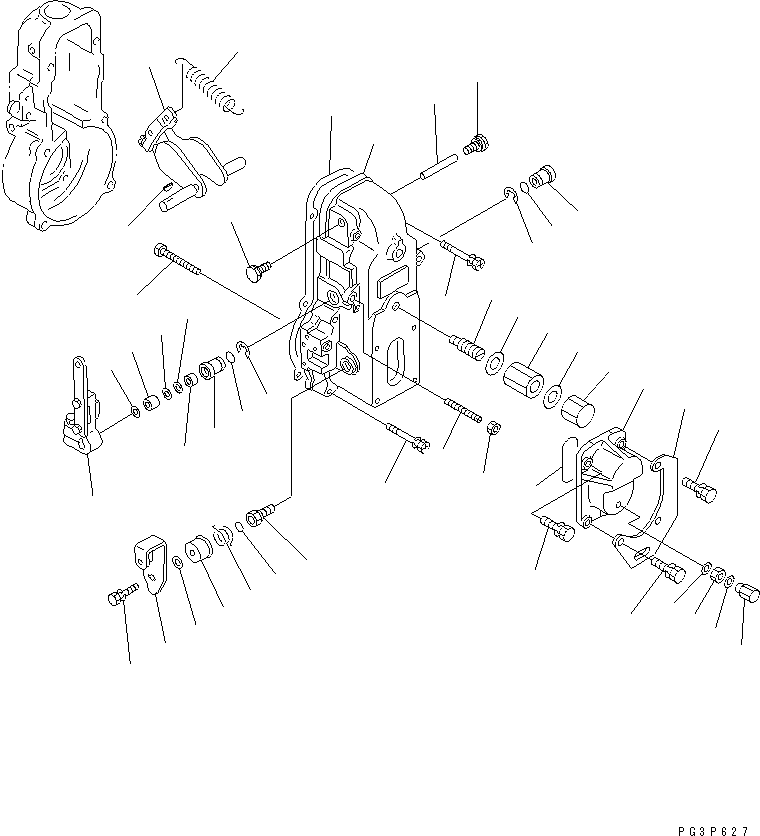 PG3P627