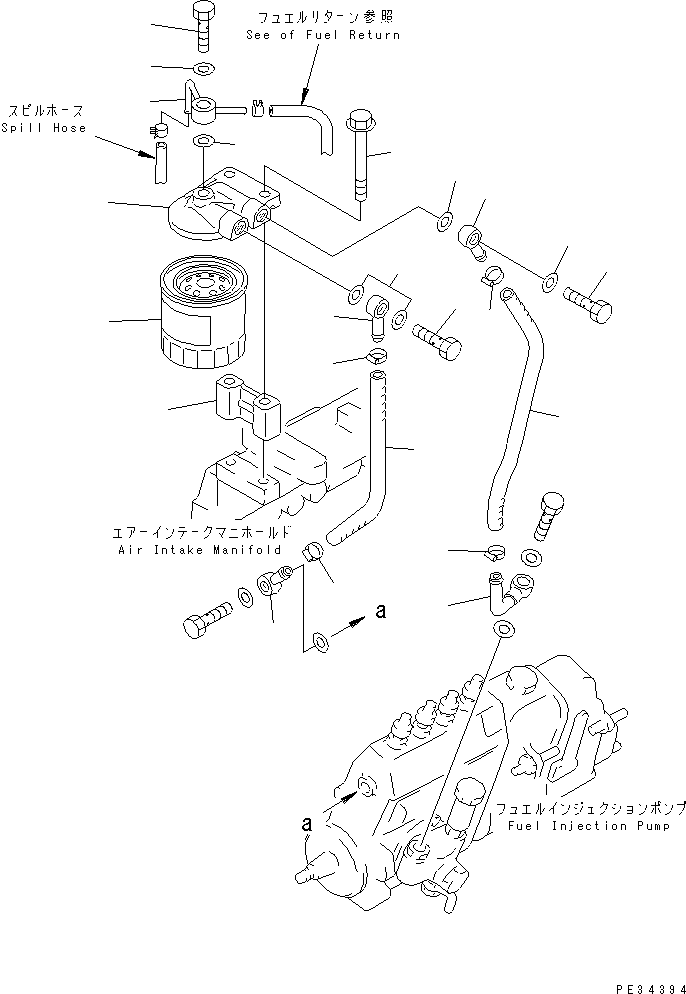 フュエルリターン参照
See of Fuel Return

スピルホース
Spill Hose

エアーインテークマニホールド
Air Intake Manifold

a

a

フュエルインジェクションポンプ
Fuel Injection Pump

PE34394