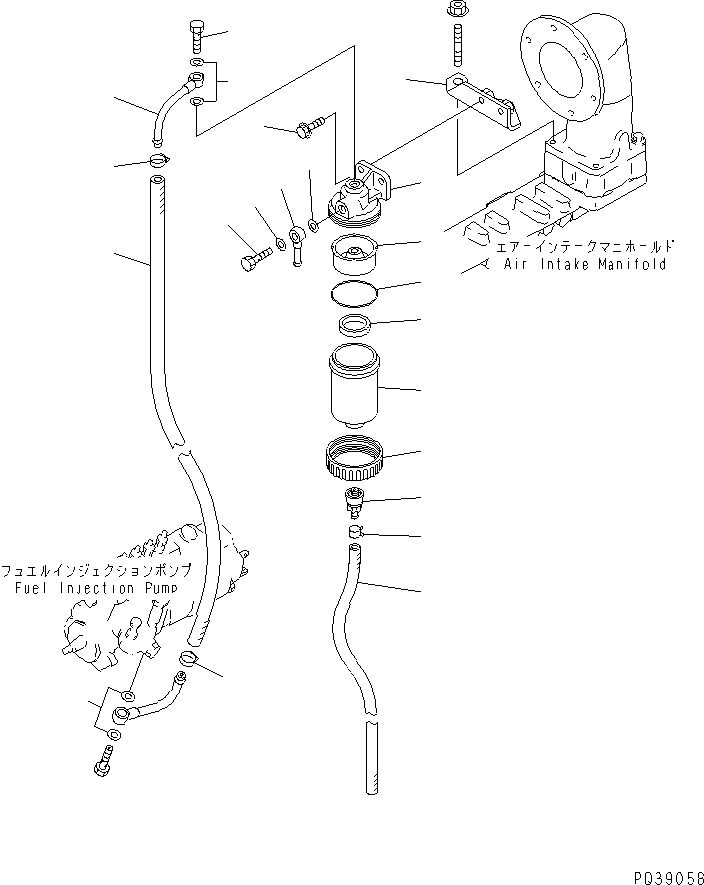 エアーインテークマニホールド
Air Intake Manifold

フュエルインジェクションポンプ
Fuel Injection Pump

PQ39058