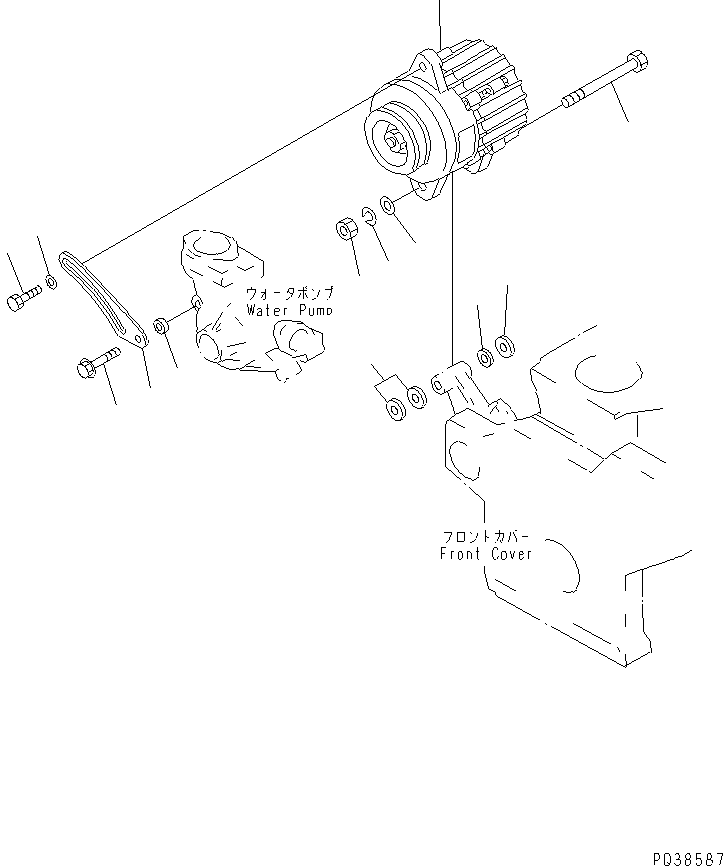 ウォータポンプ
Water Pump

フロントカバー
Front Cover

PD38587