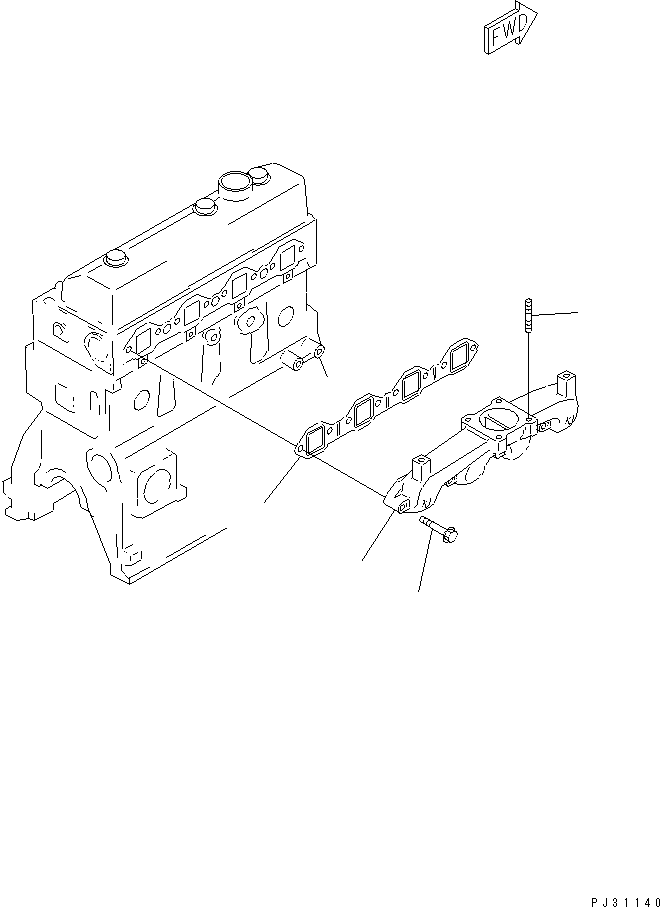 FWD

PJ31140