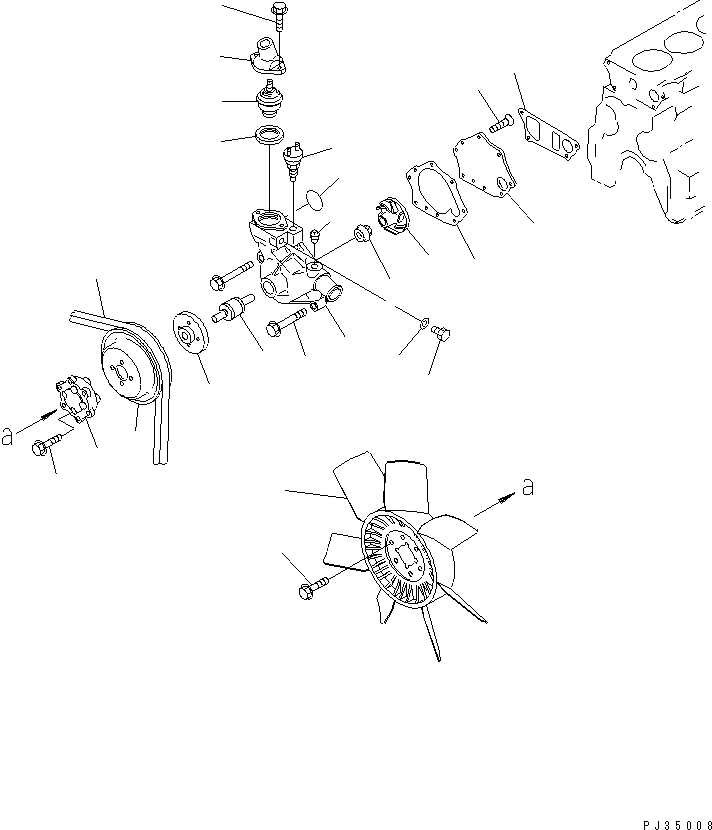 a

a

PJ35008