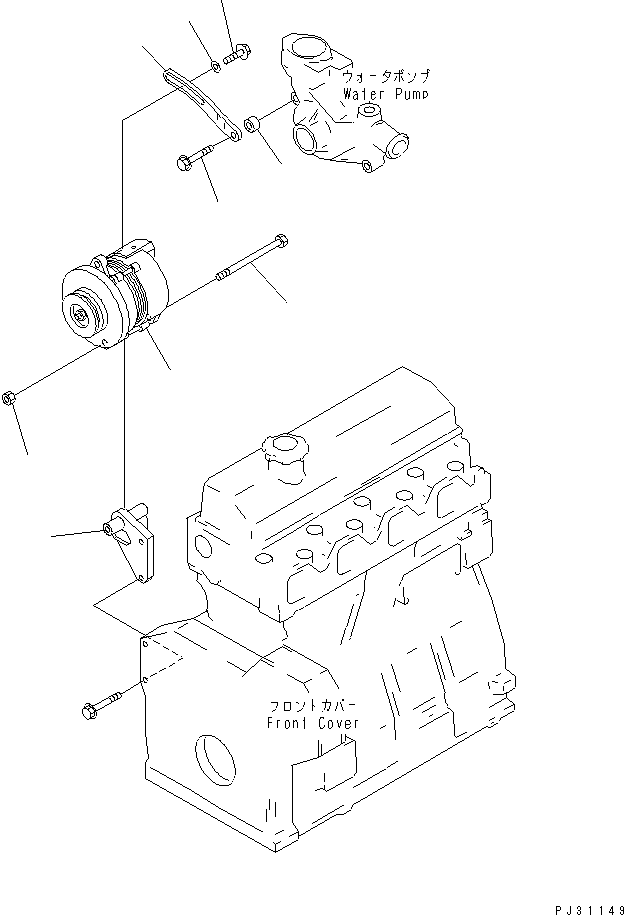 ウォータポンプ
Water Pump

フロントカバー
Front Cover

PJ31149