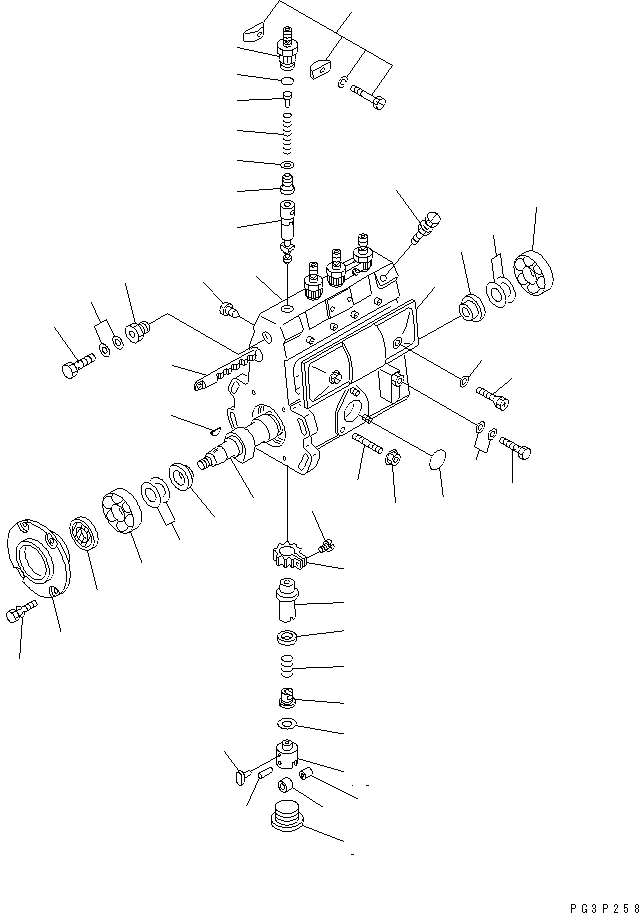 PG3P258