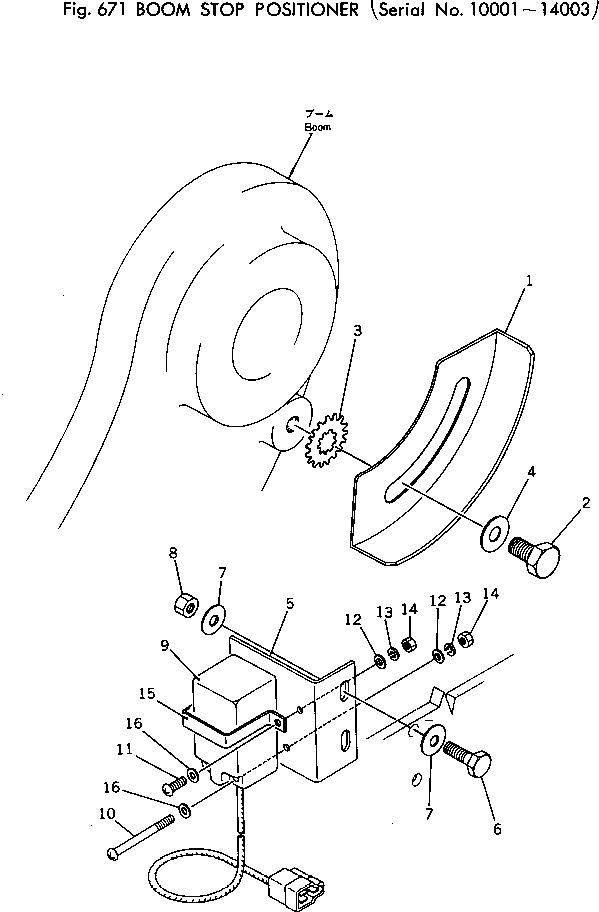 Fig. 671 BOOM STOP POSITIONER (Serial No. 10001~14003)

ブーム
Boom

1
3
4
2
8
7
5
12
13
14
12
13
14
9
15
16
11
16
10
7
6