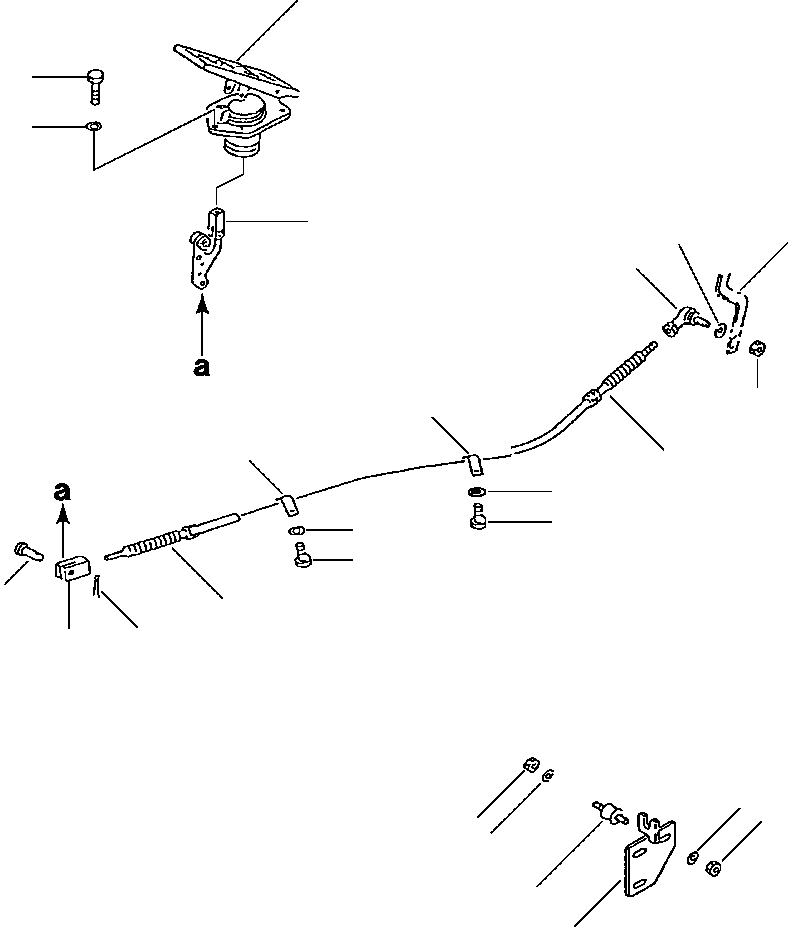 a

a