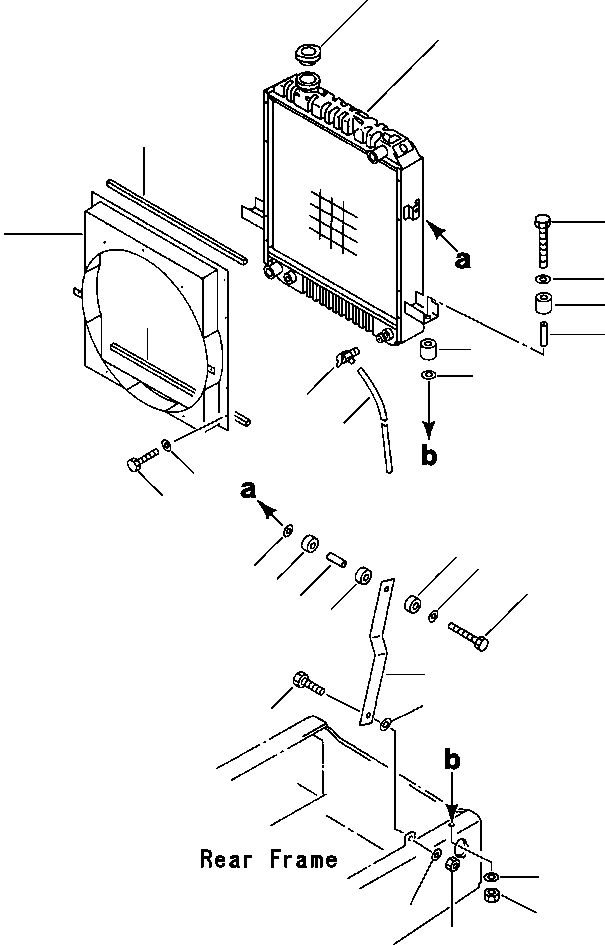 a
b
a
b
Rear Frame