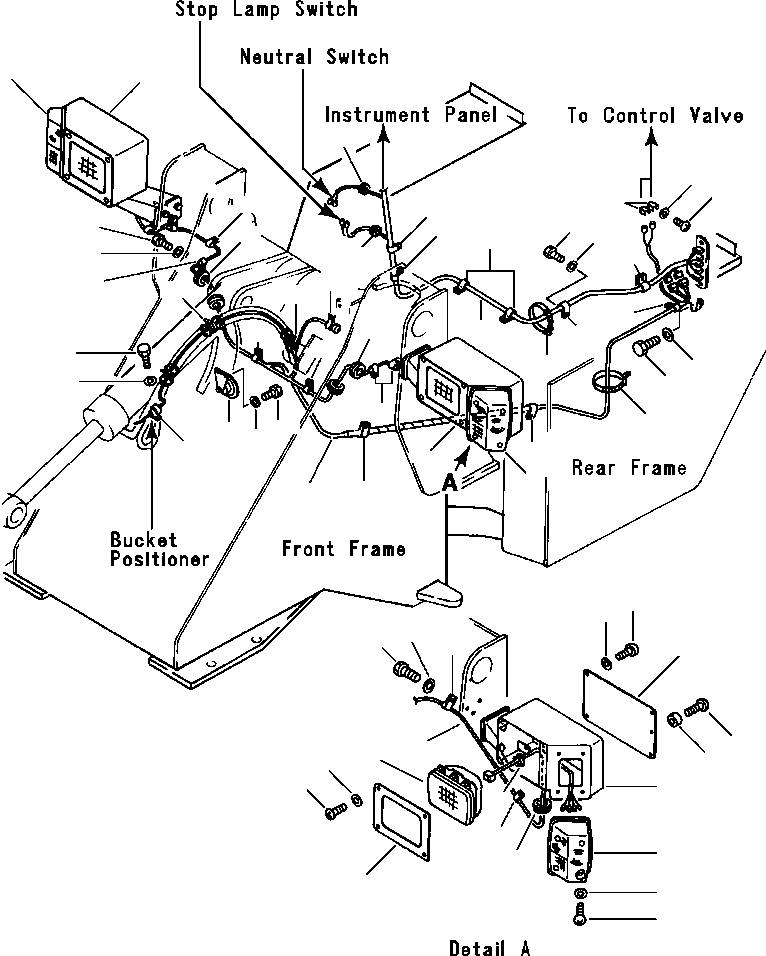 Stop Lamp Switch
Neutral Switch
Instrument Panel
To Control Valve
Rear Frame
A
Bucket Positioner
Front Frame
Detail A