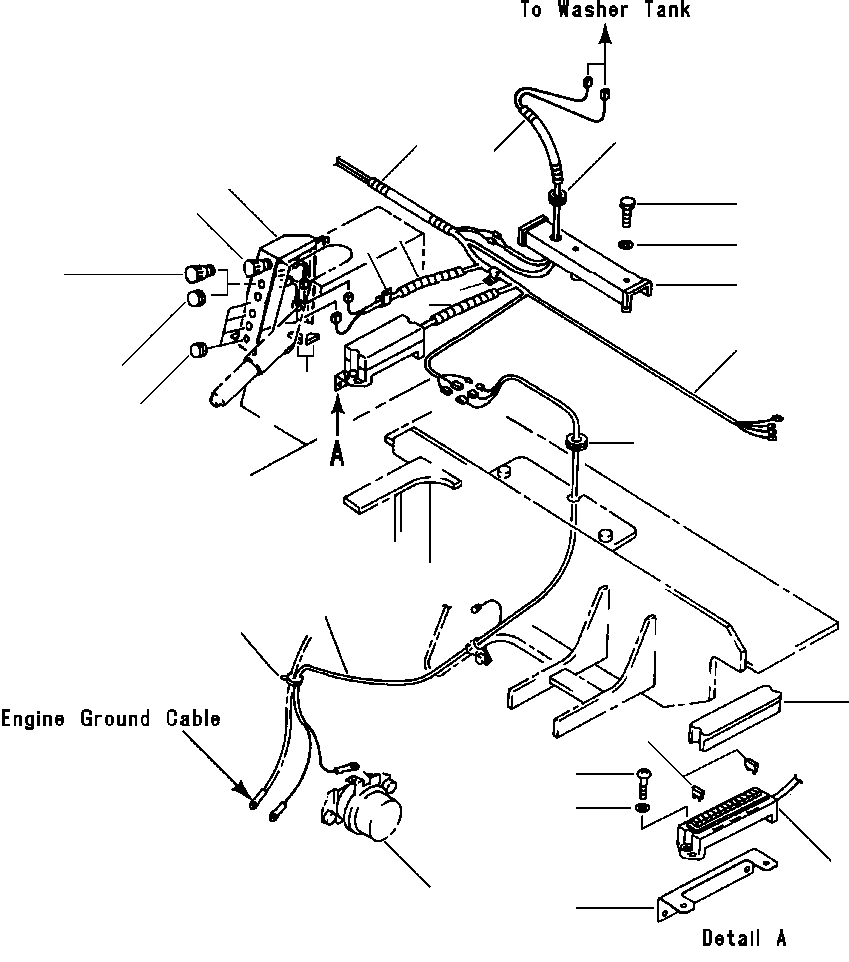 To Washer Tank

A

Engine Ground Cable

Detail A