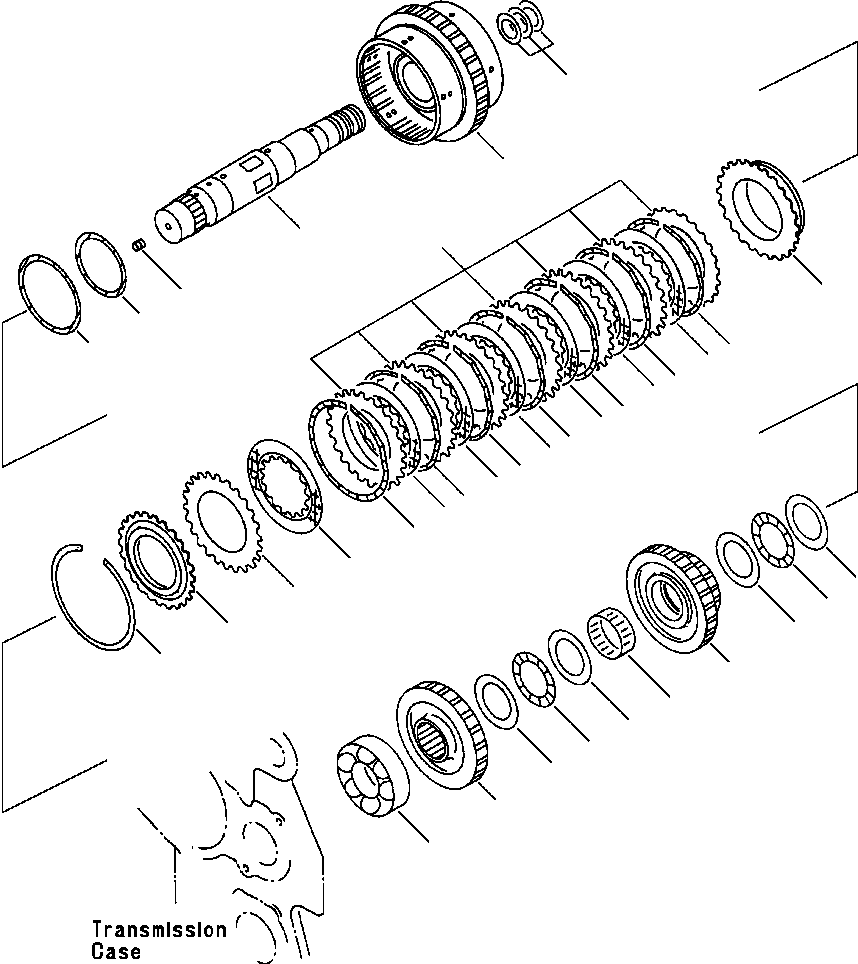 Transmission Case