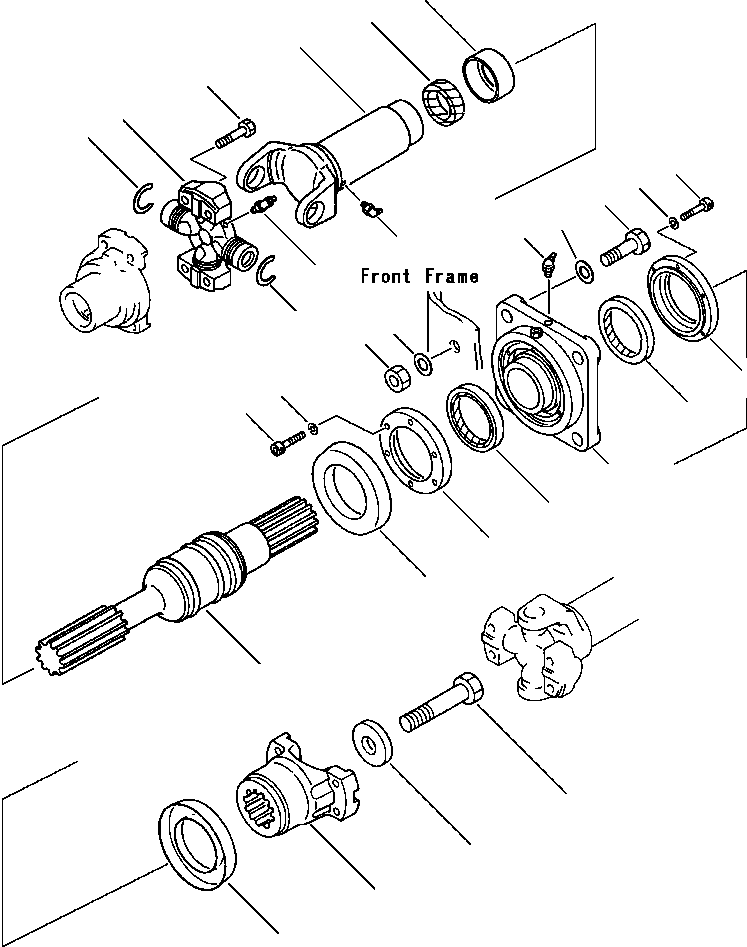 Front Frame