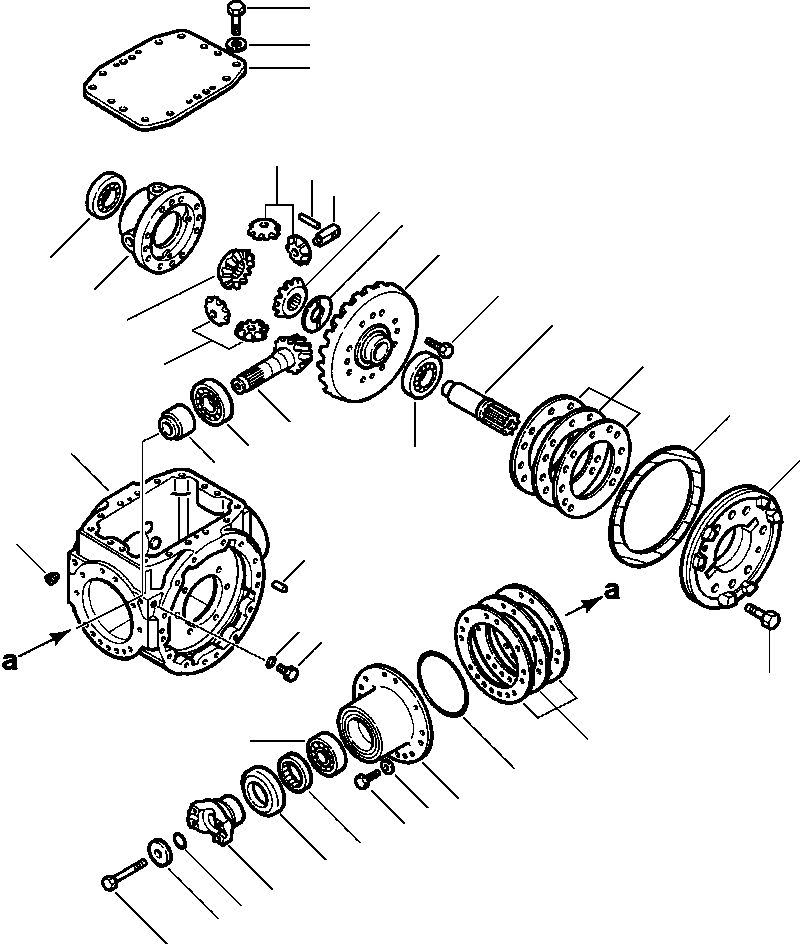 a
a