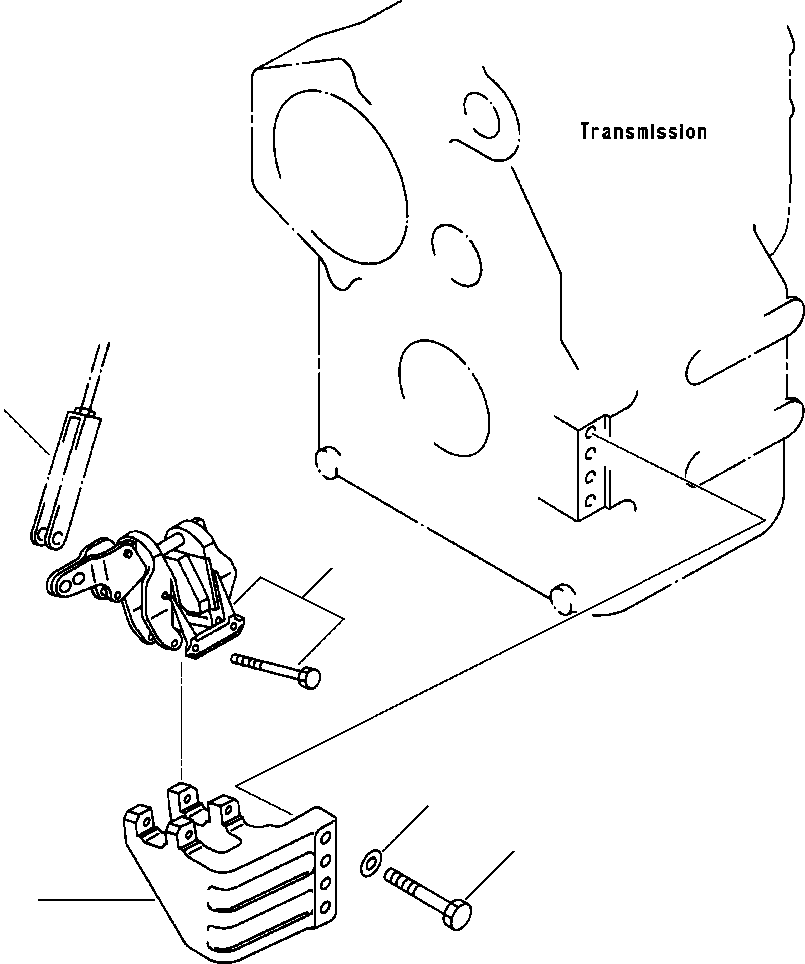 Transmission