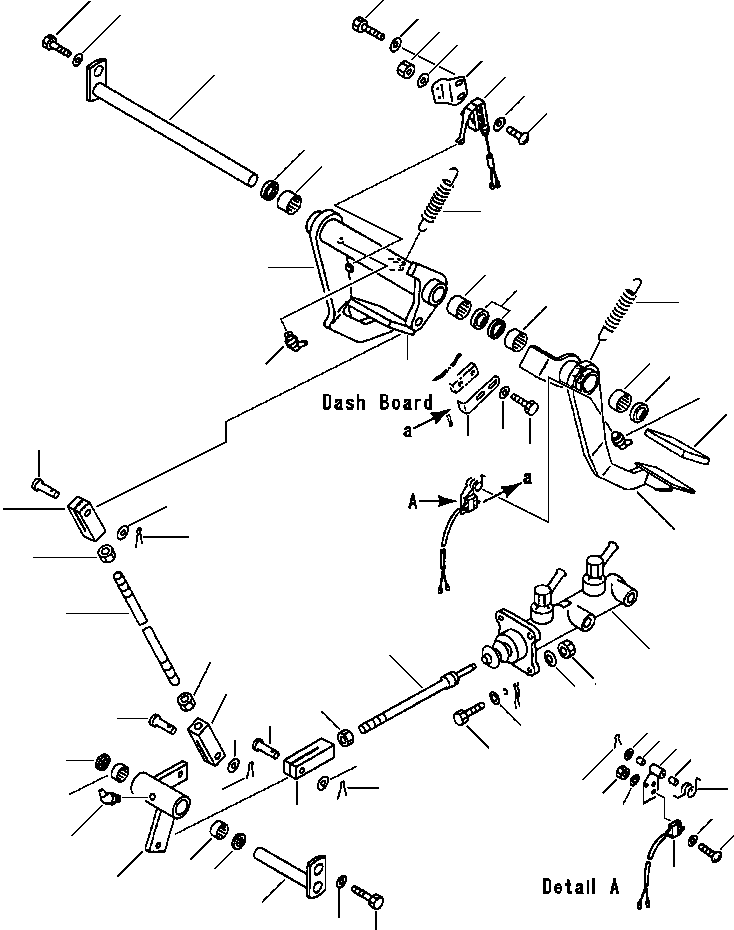 Dash Board
a
A
a
Detail A