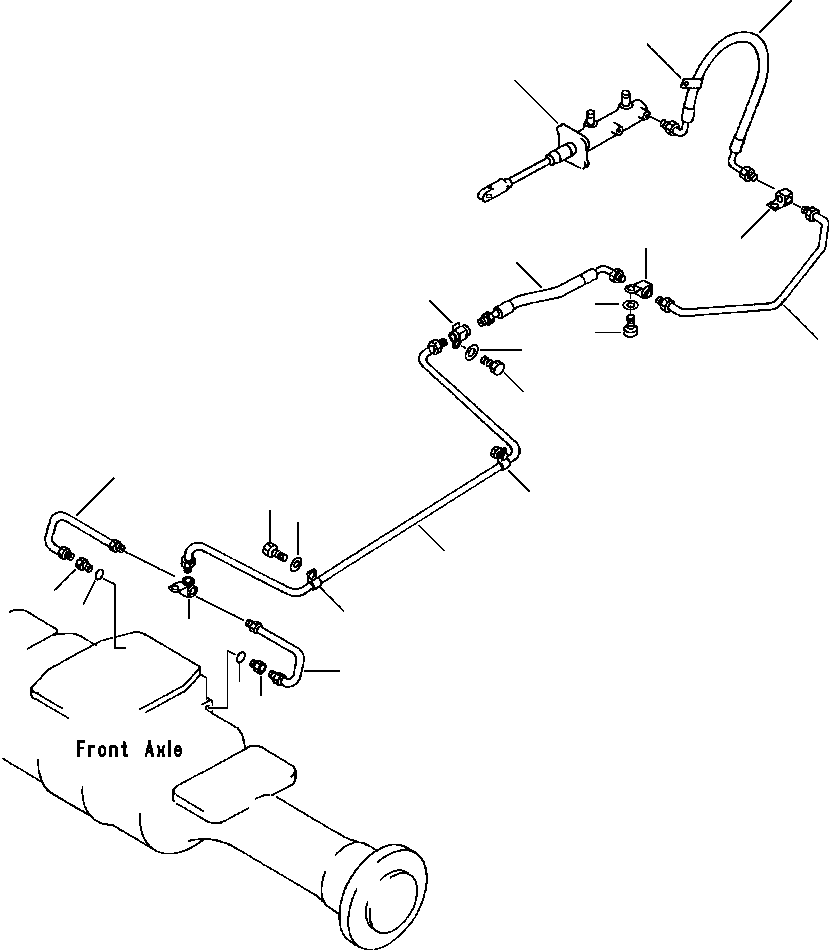 Front Axle