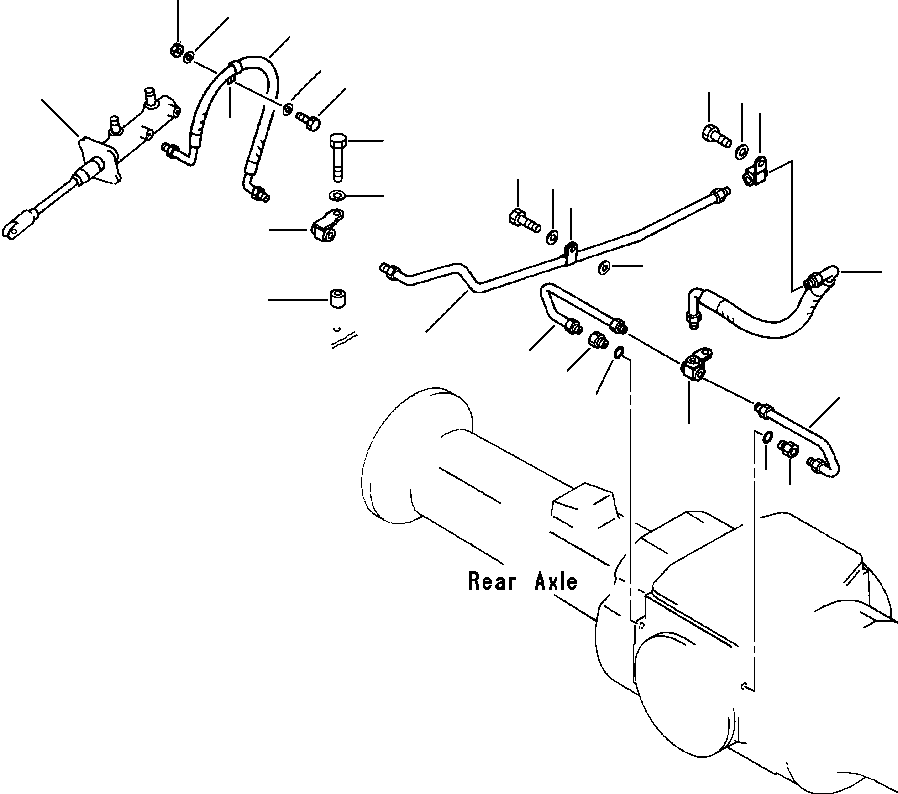 Rear Axle