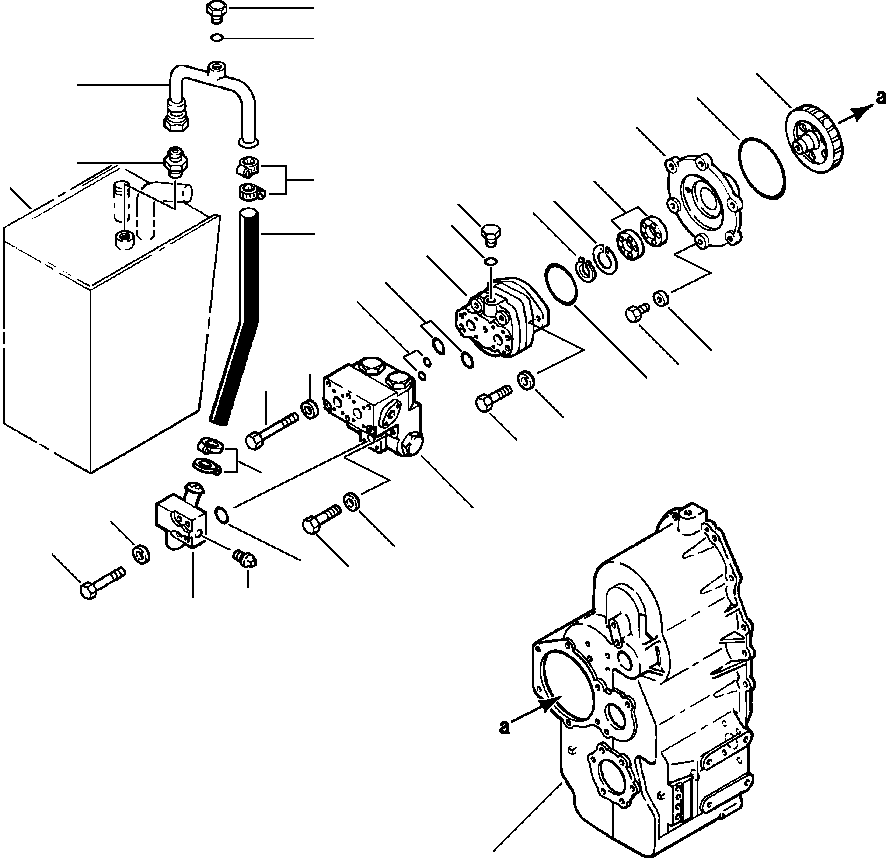 a

a