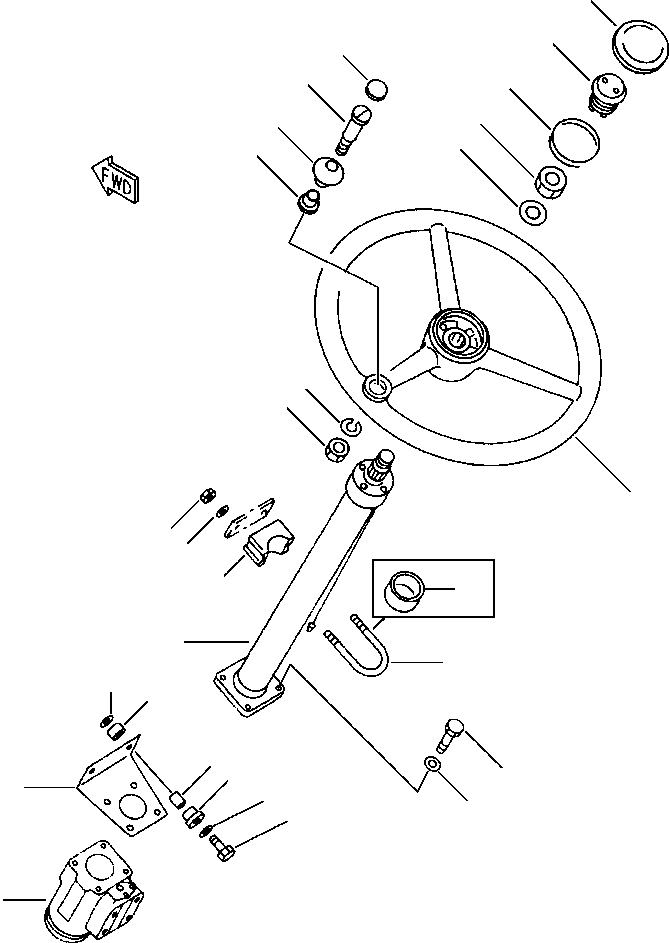 FWD