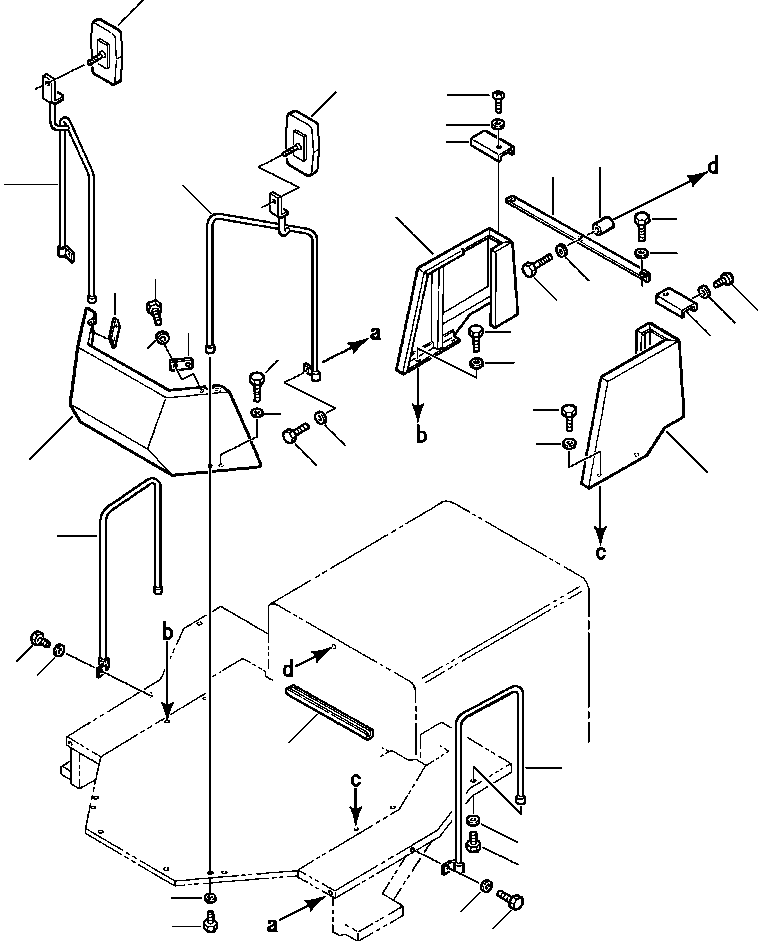 d
a
b
c
b
d
c
a