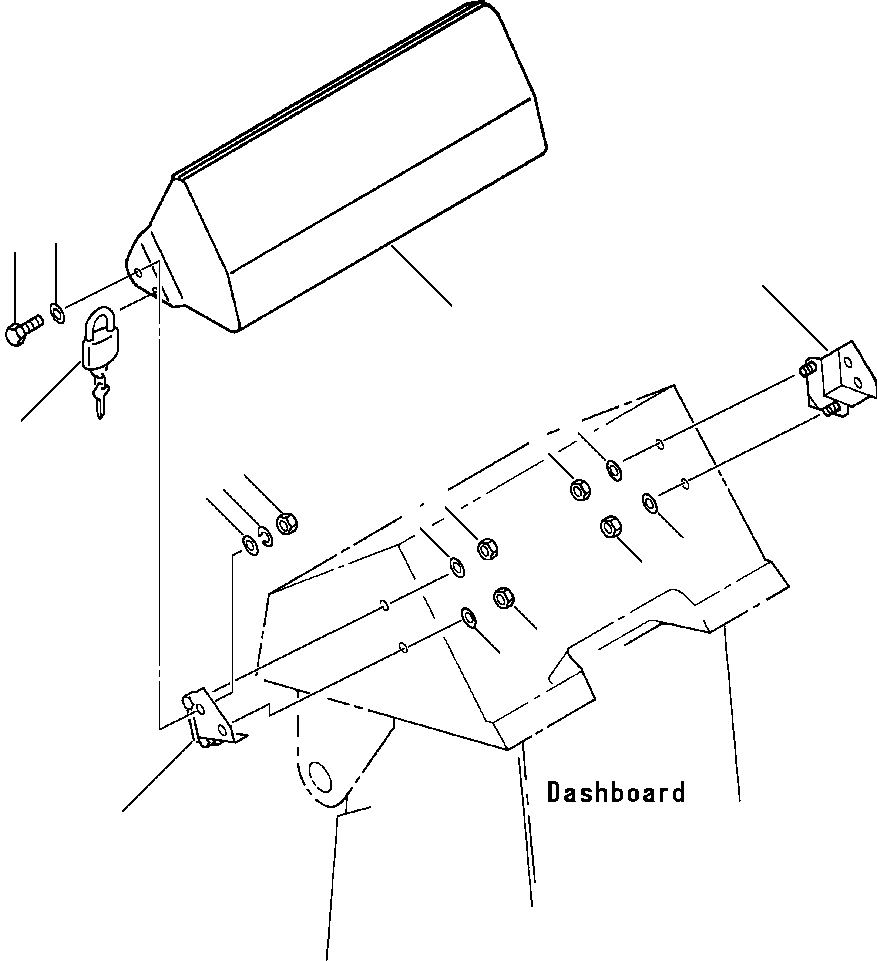 Dashboard