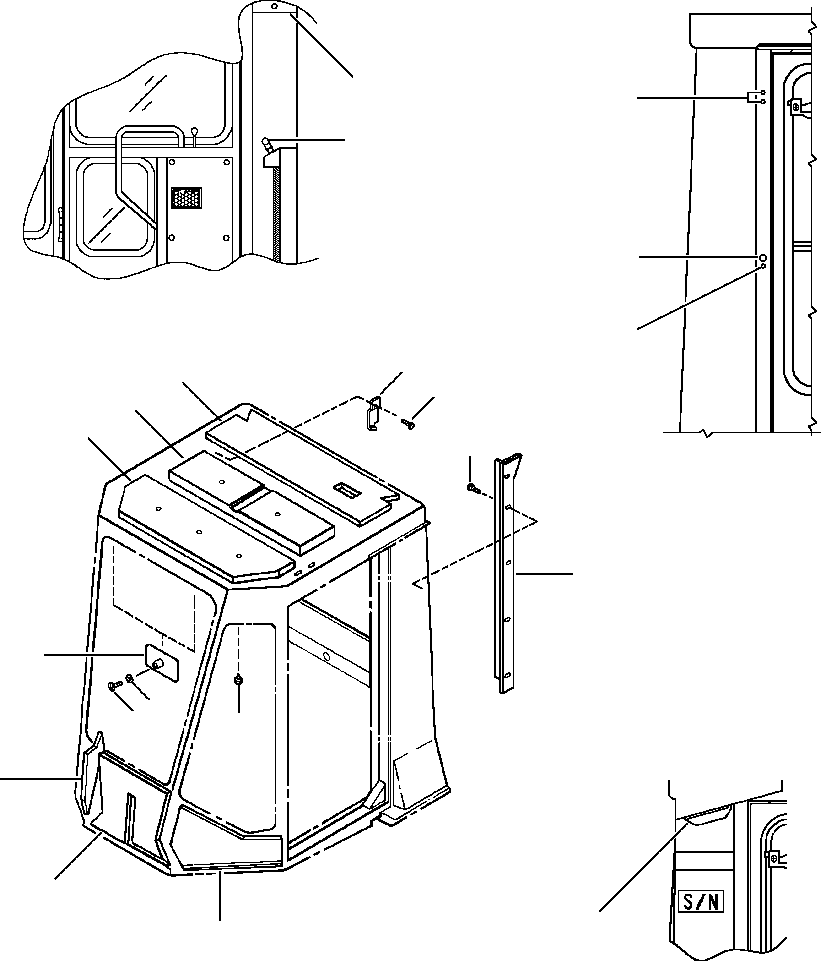 S/N