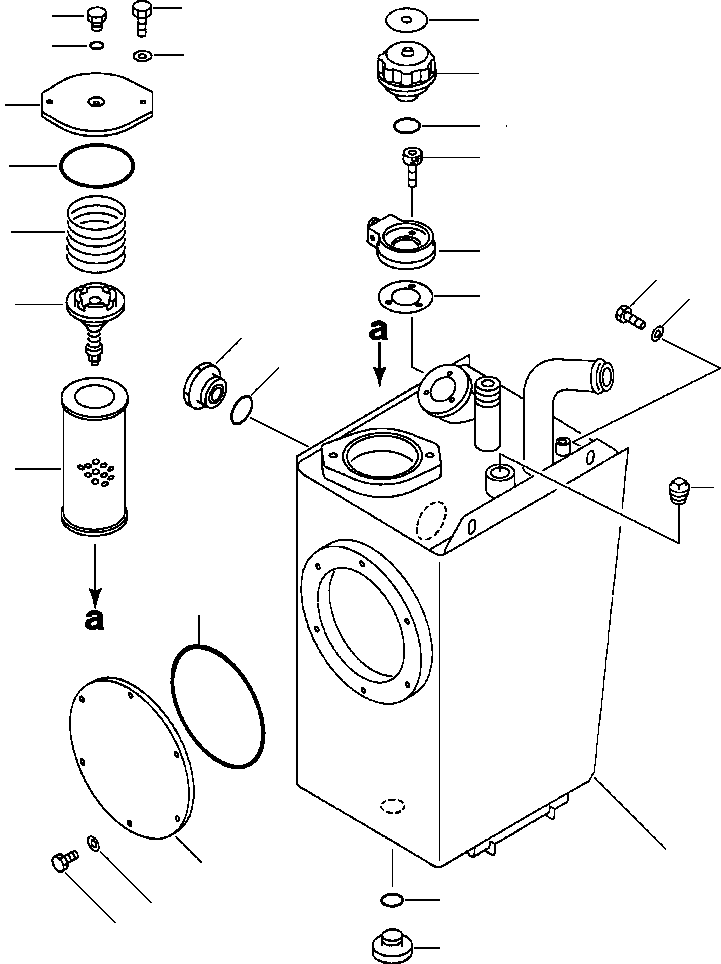 a

a