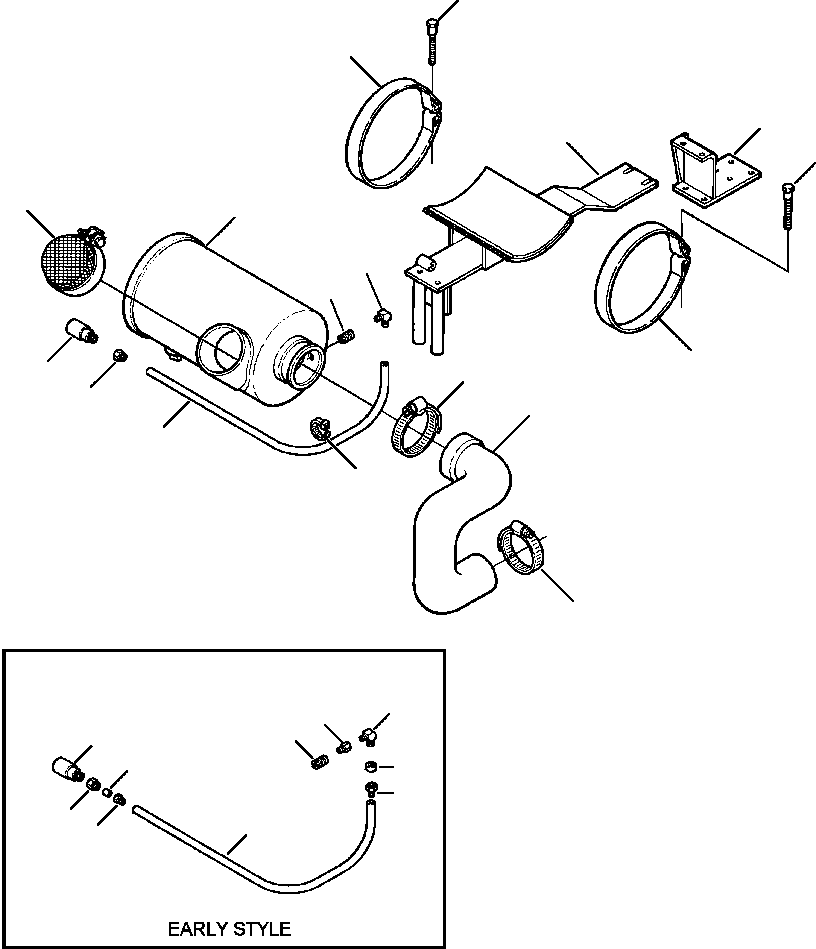 EARLY STYLE