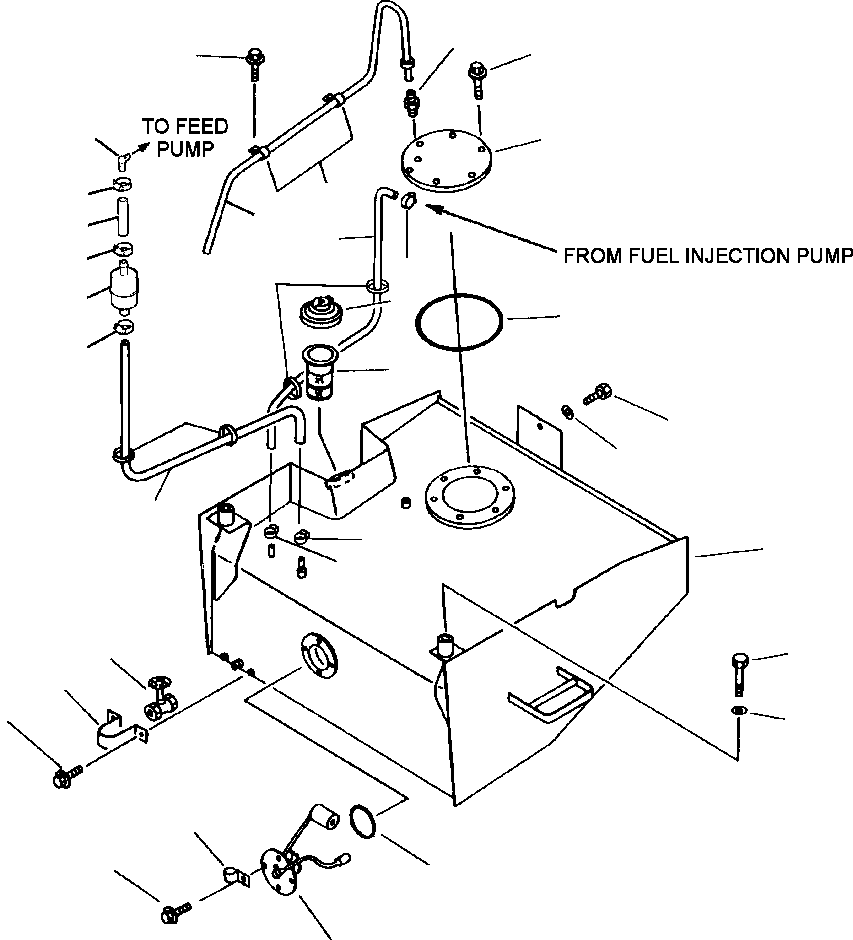 TO FEED PUMP

FROM FUEL INJECTION PUMP