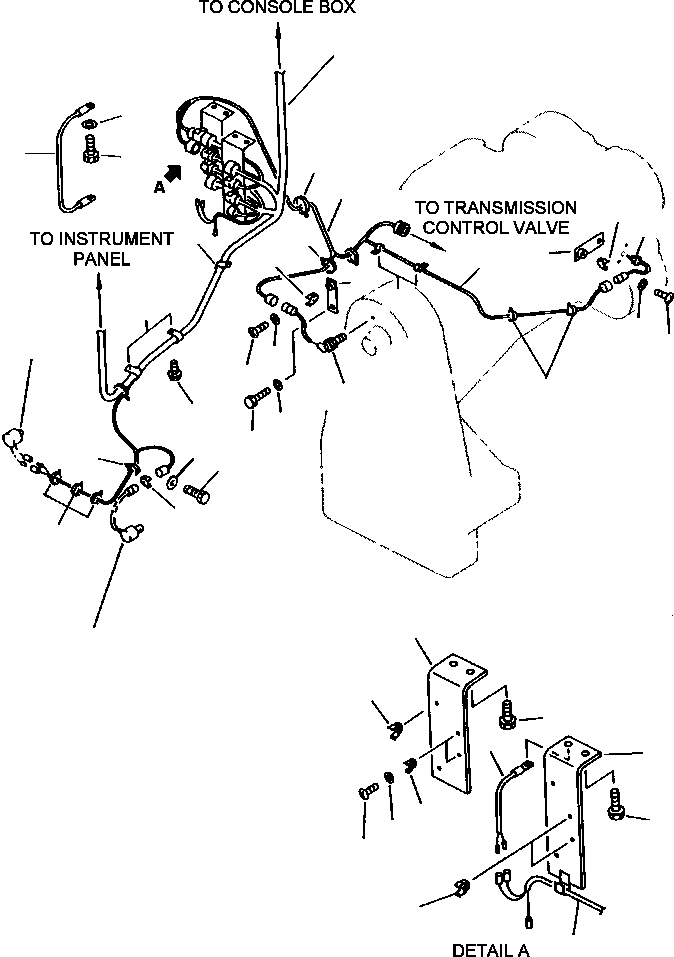 TO CONSOLE BOX

A

TO INSTRUMENT PANEL

TO TRANSMISSION CONTROL VALVE

DETAIL A