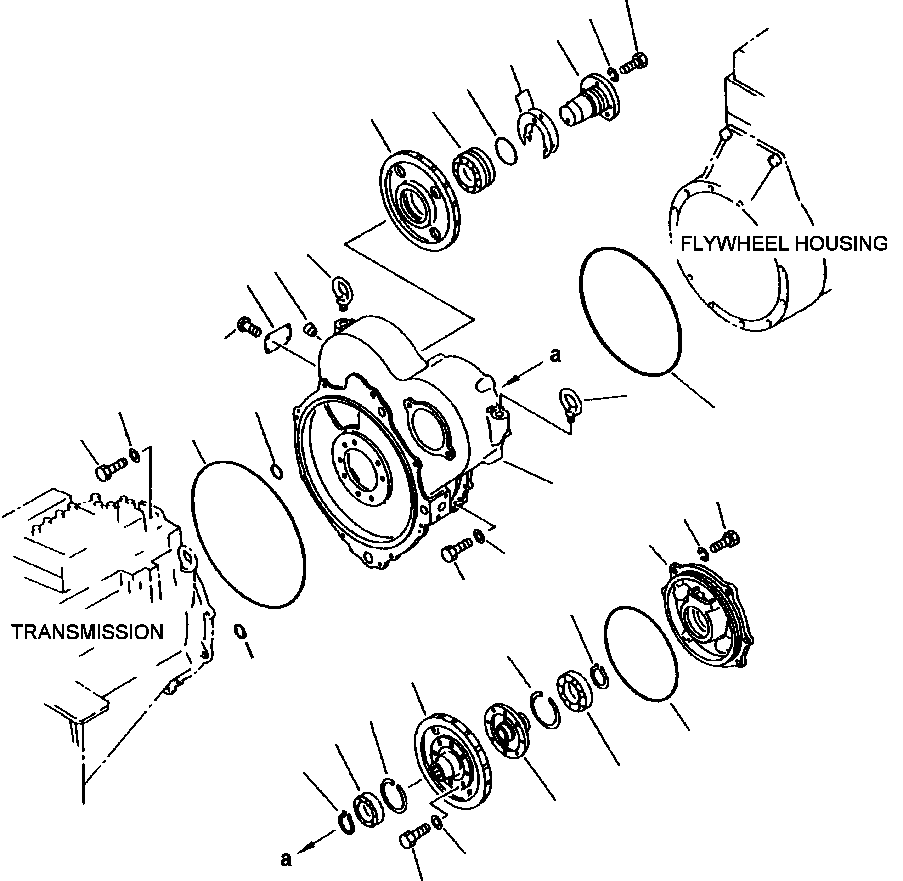 FLYWHEEL HOUSING

a

TRANSMISSION

a