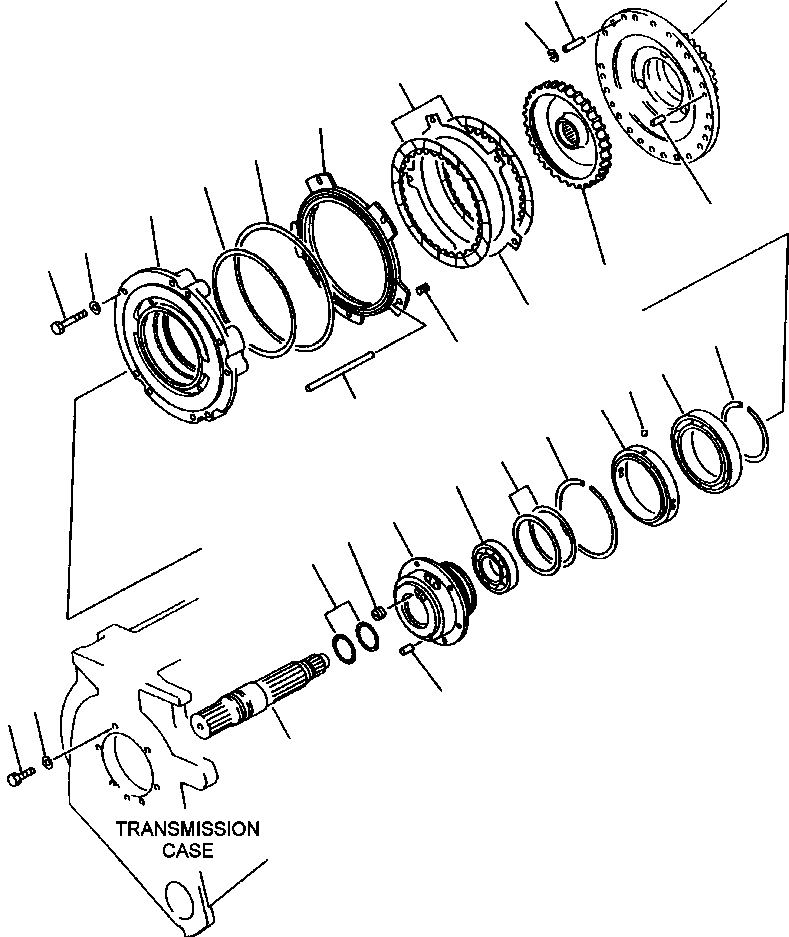 TRANSMISSION CASE