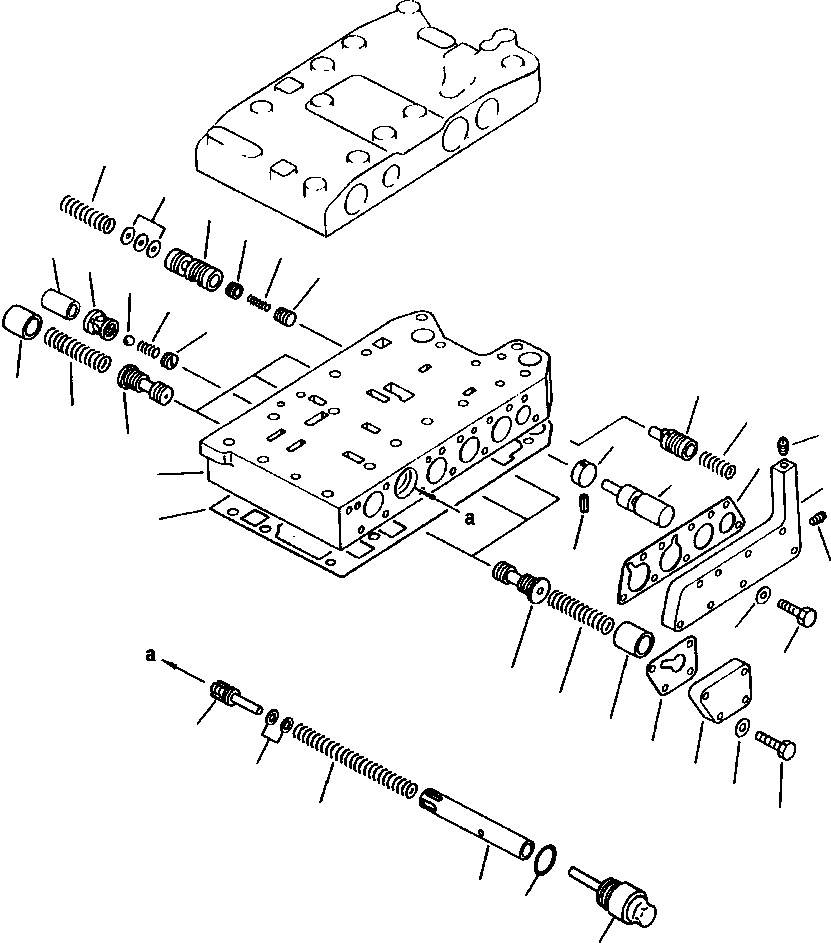 a

a