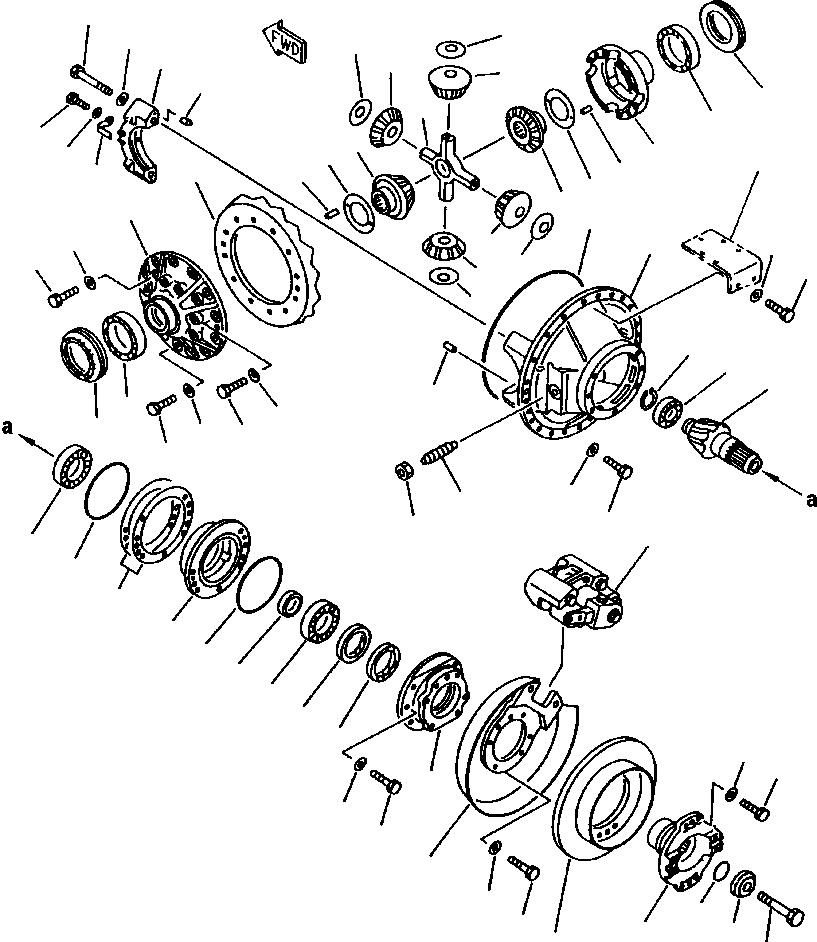 FWD

a

a