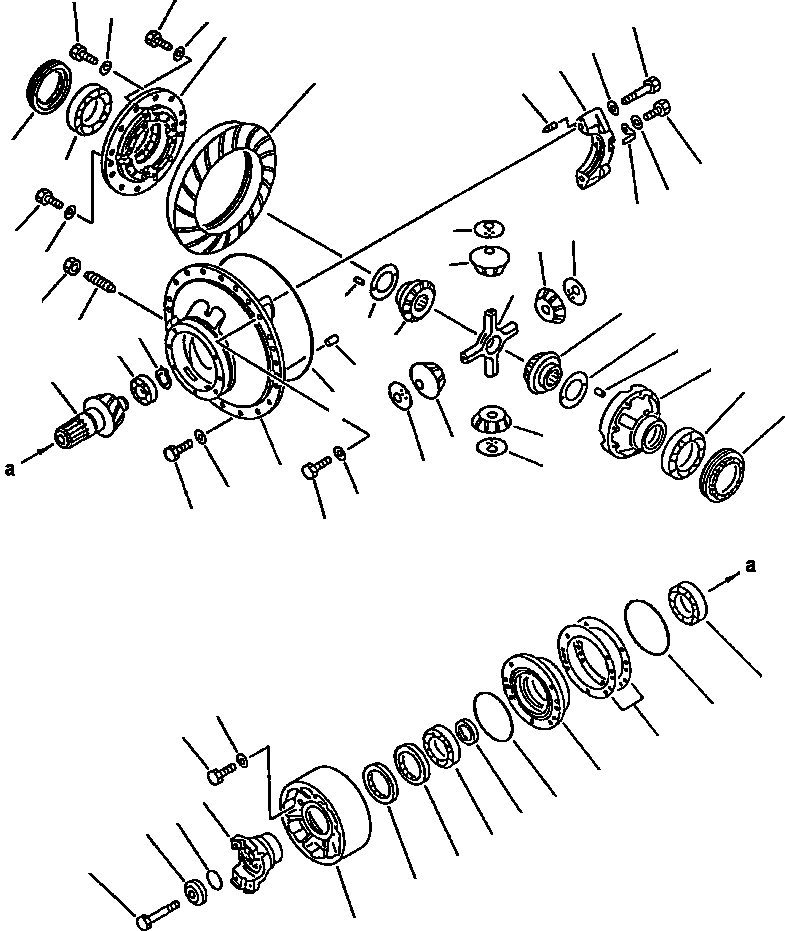 a

a