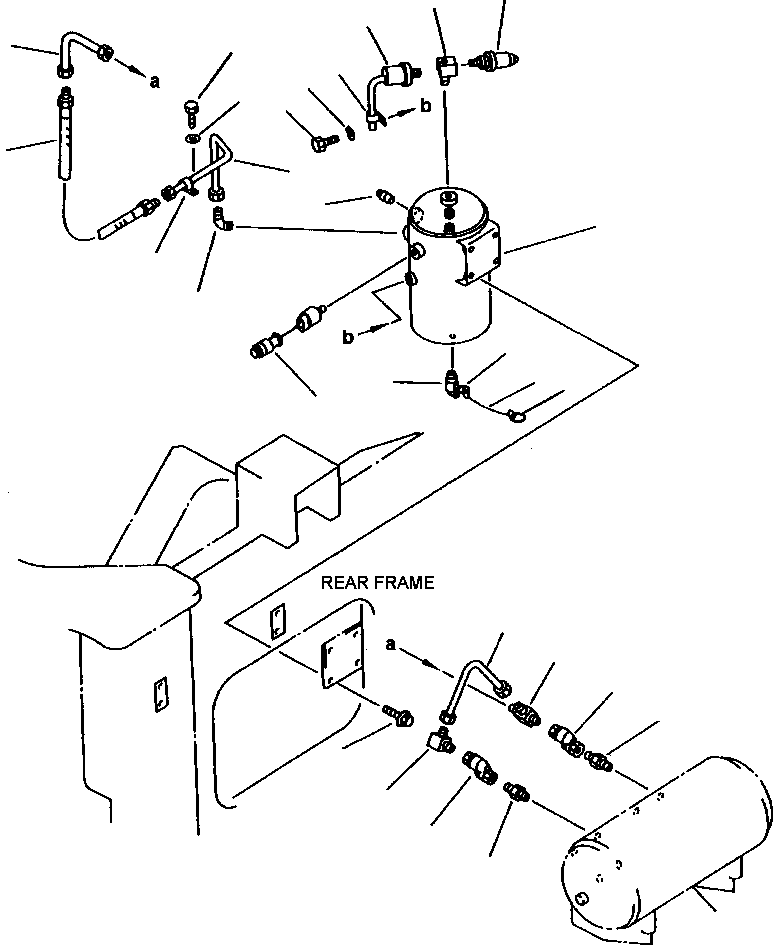 a
b
b
REAR FRAME
a