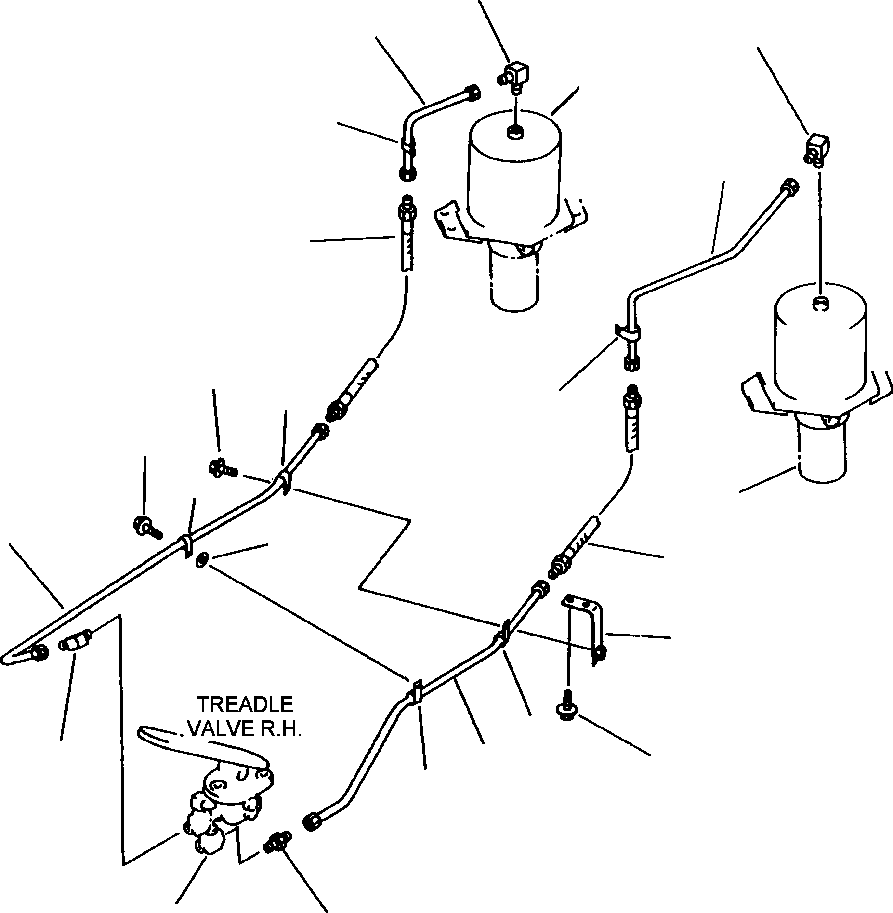 TREADLE VALVE R.H.