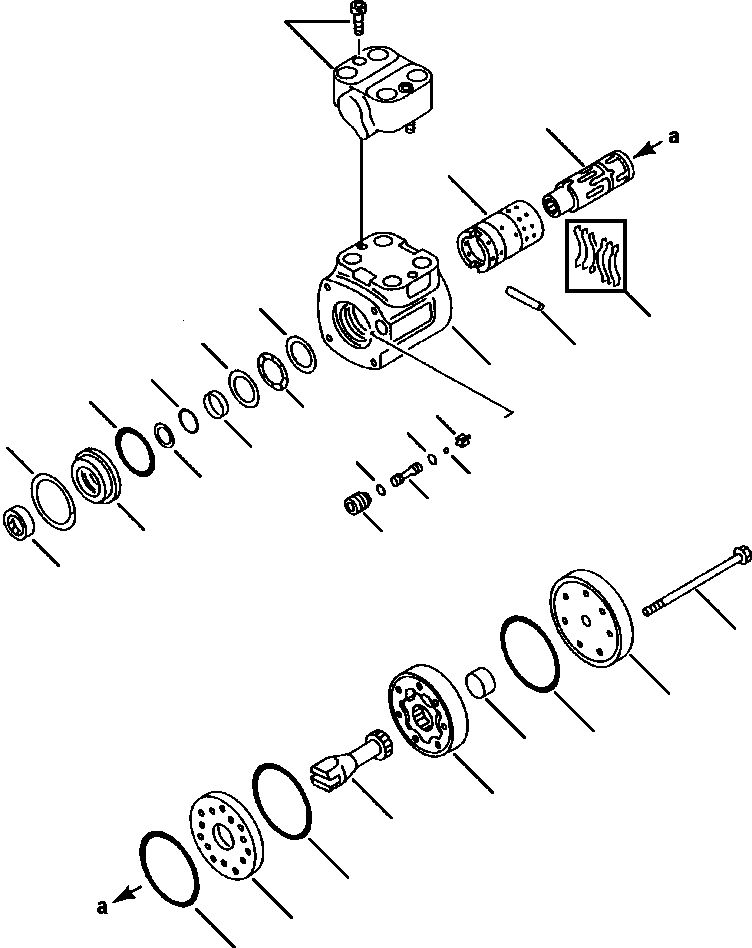 a

a