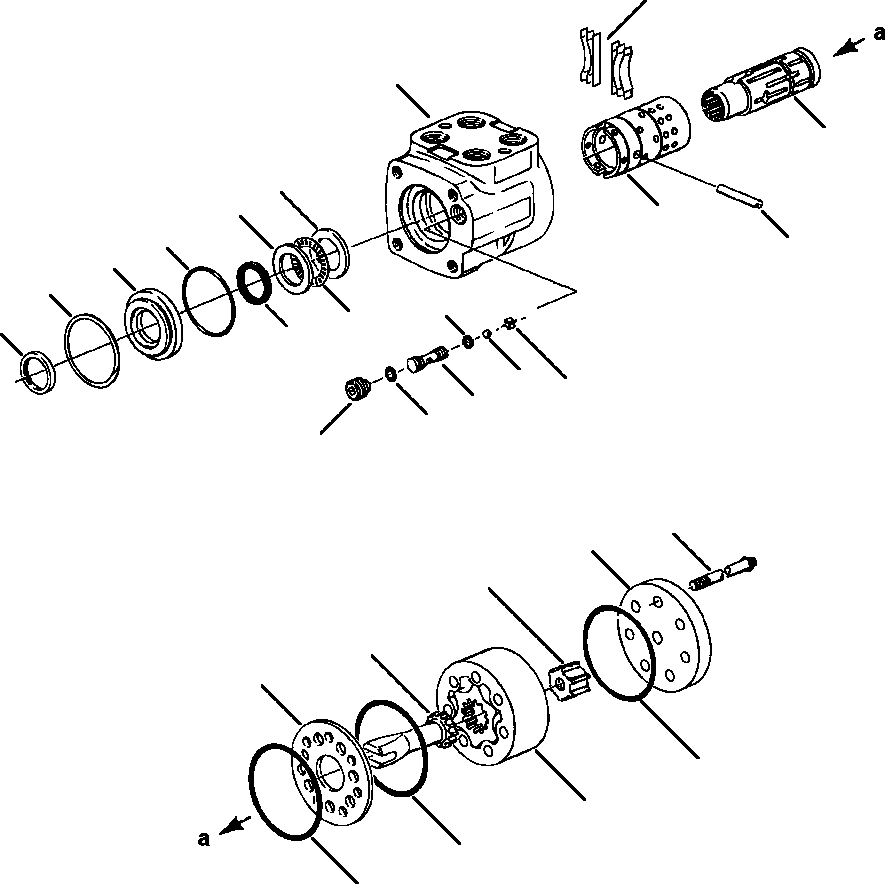 a

a