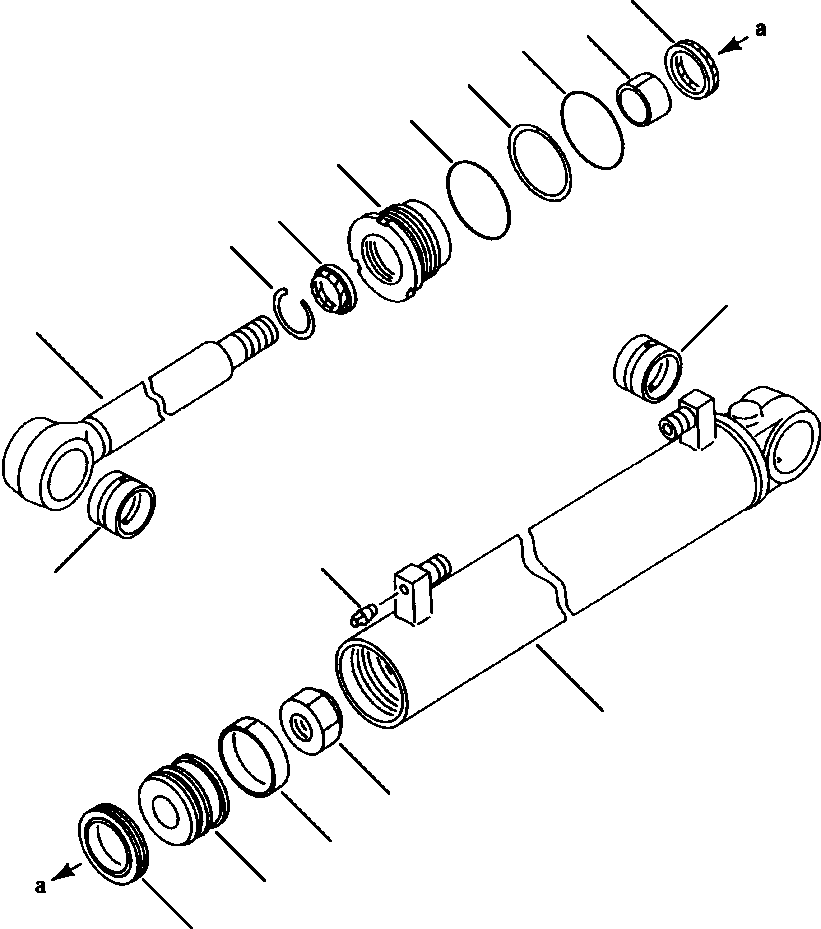 a

a