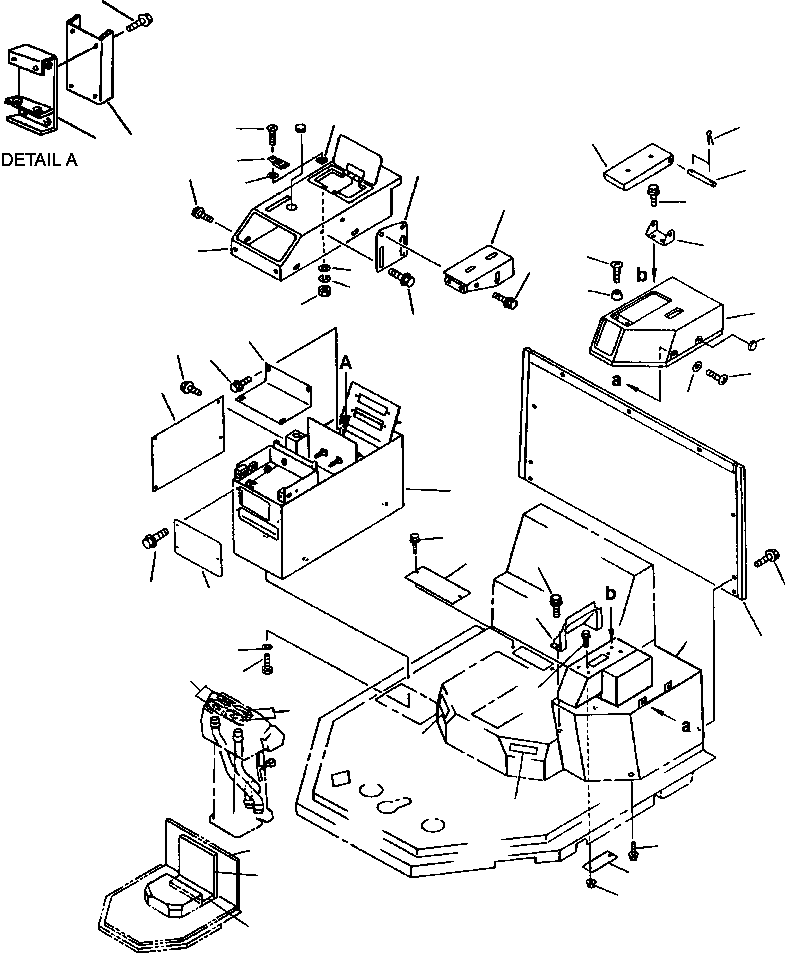 DETAIL A

A

b

a

b

a