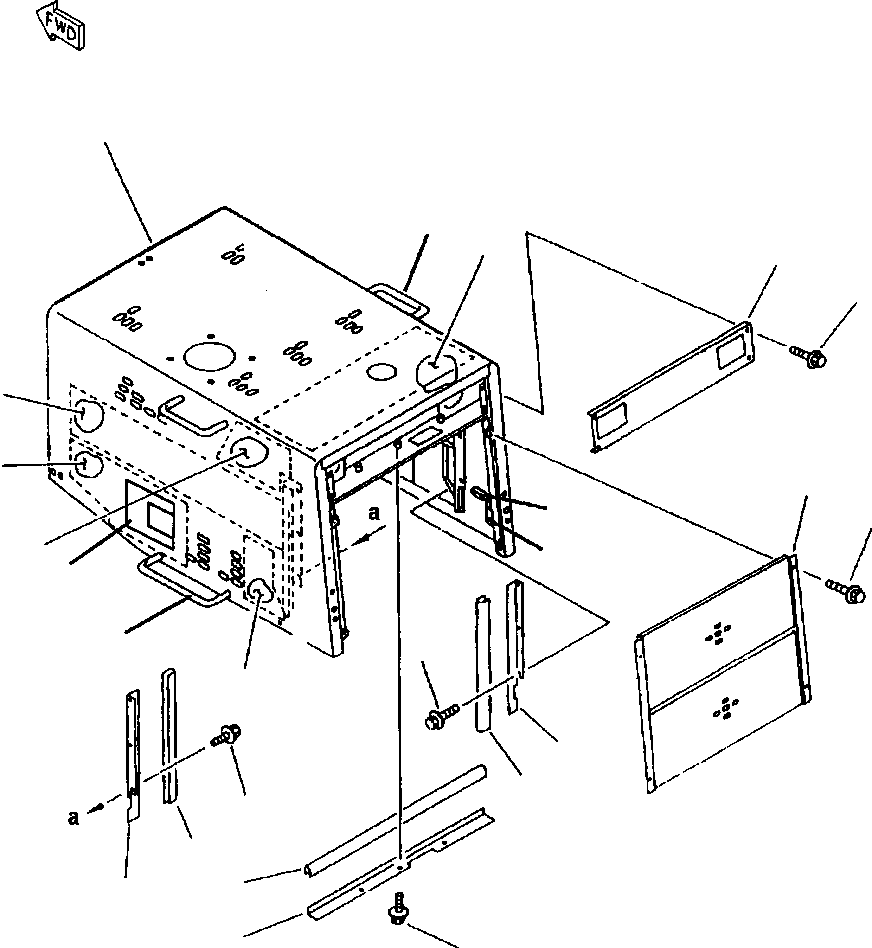 FWD

a

a