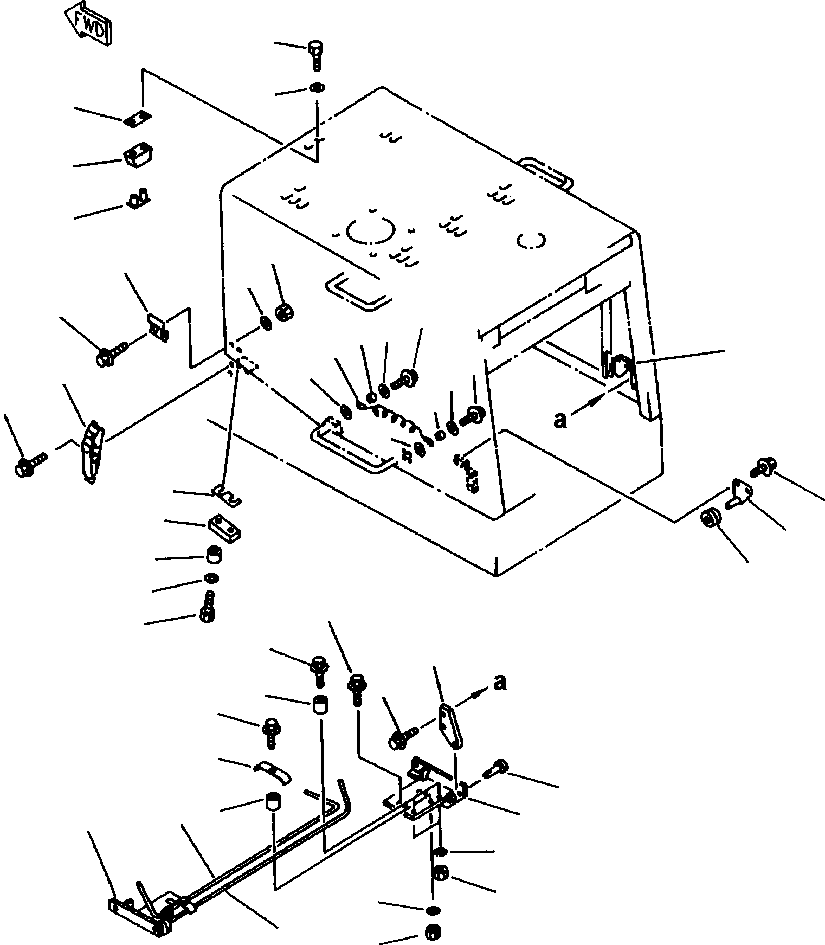 FWD

a

a