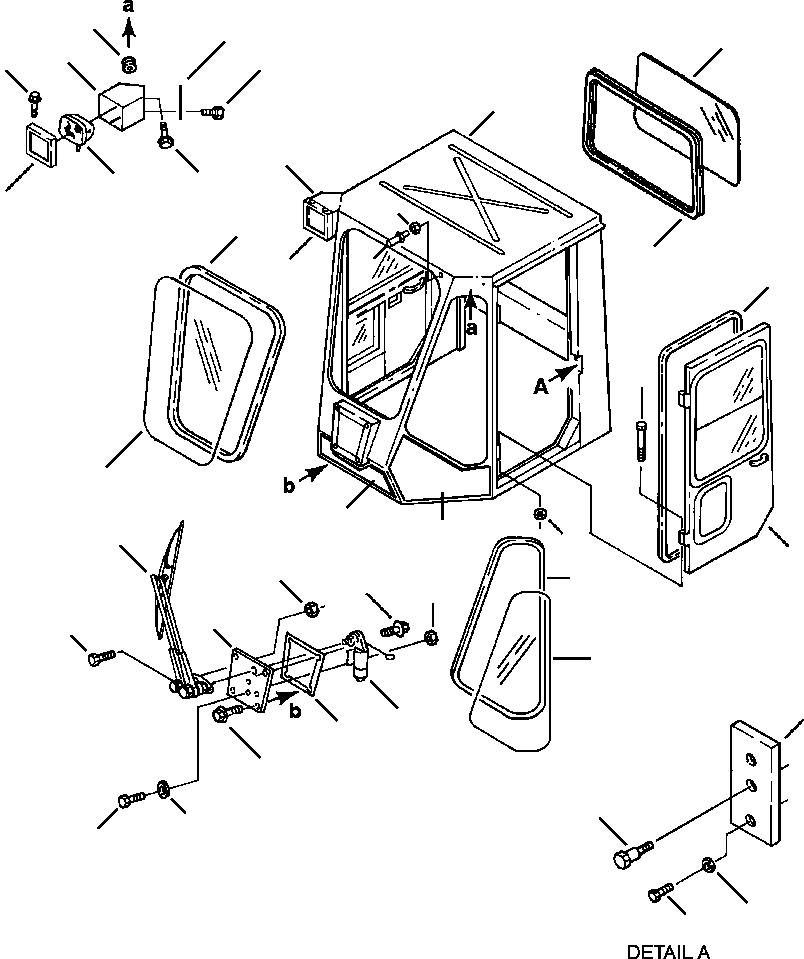 a
a
A
b
b
DETAIL A