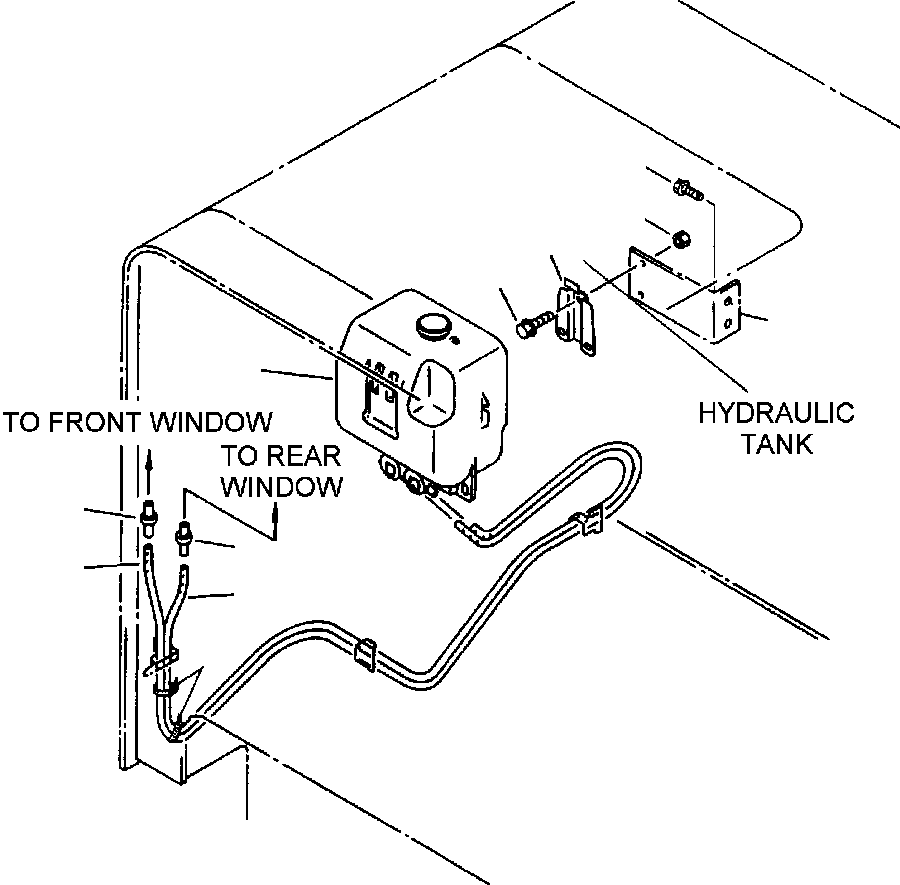 TO FRONT WINDOW

TO REAR WINDOW

HYDRAULIC TANK