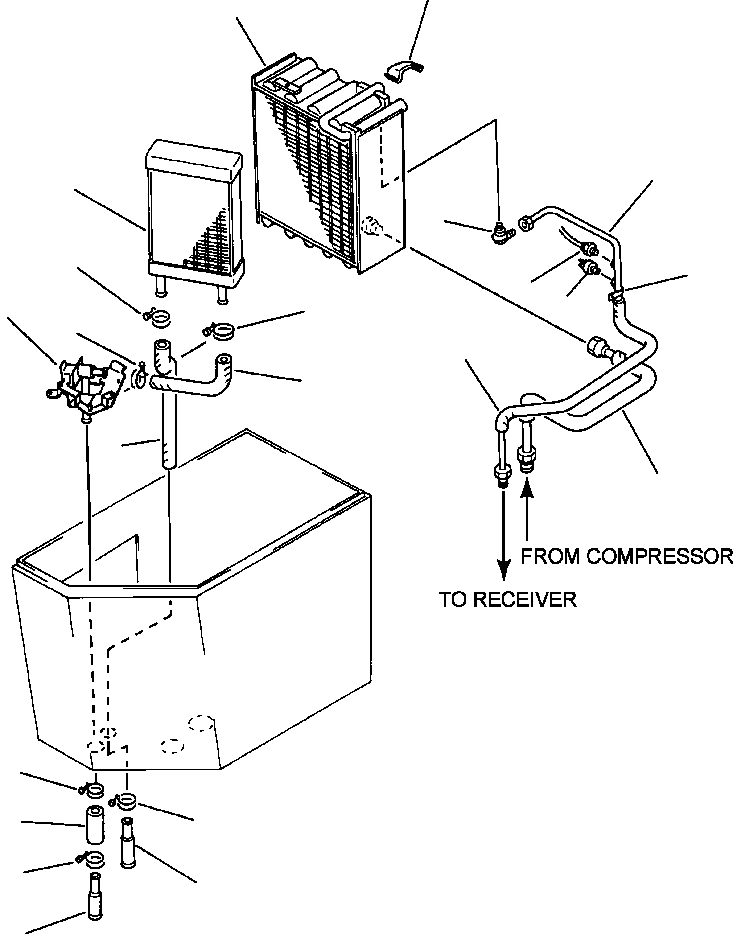 FROM COMPRESSOR

TO RECEIVER