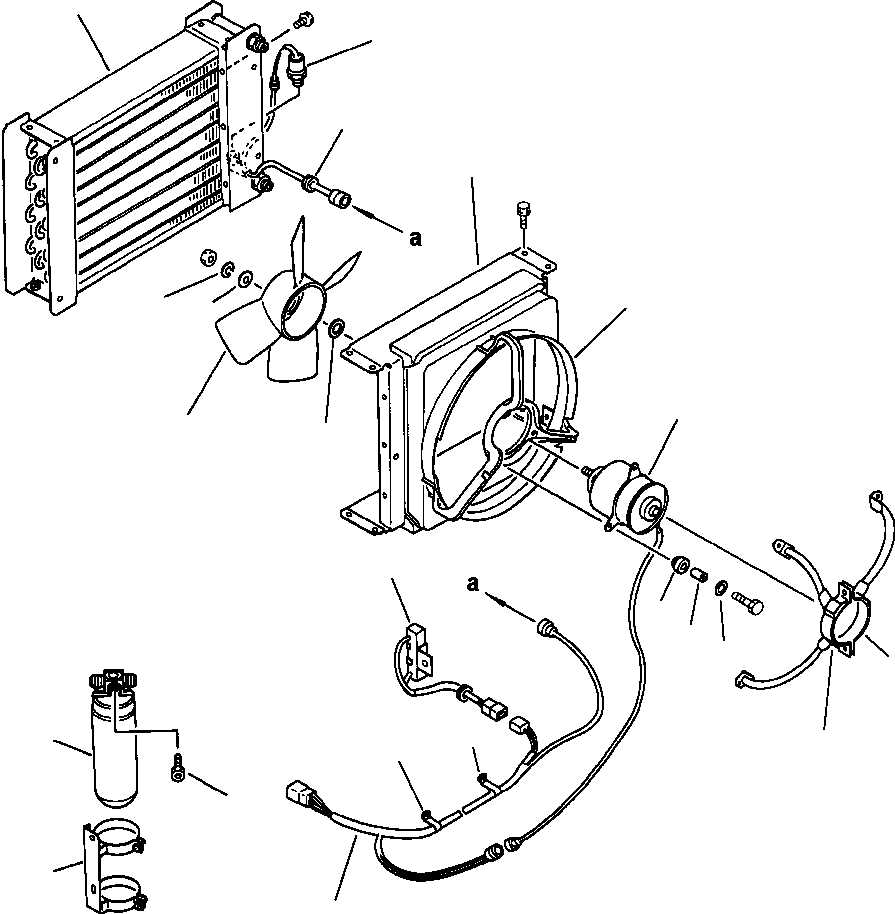 a

a