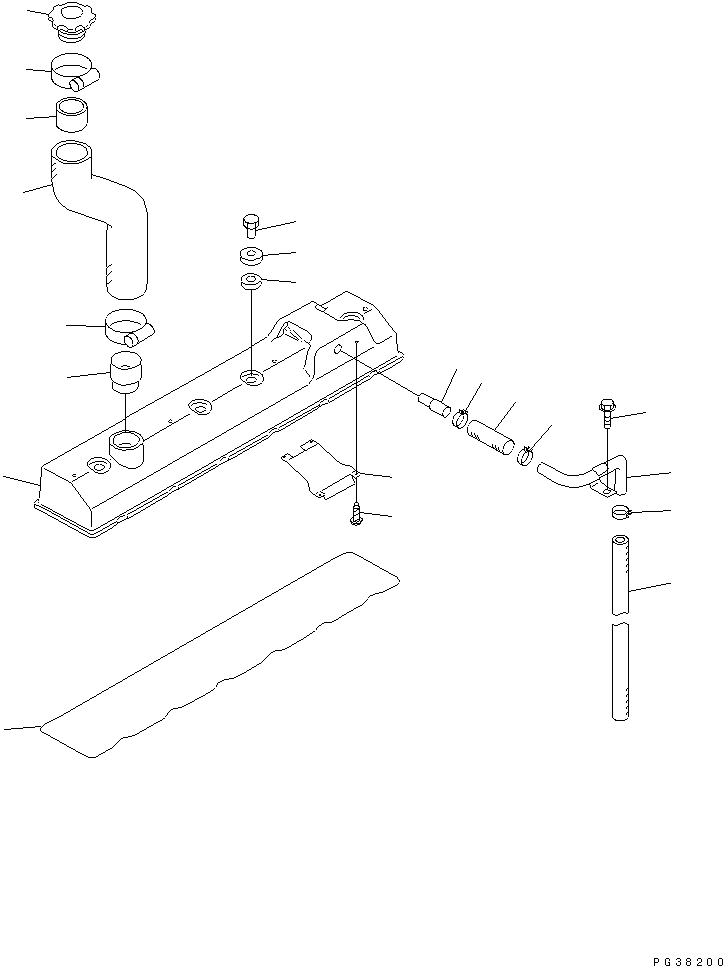 PG38200